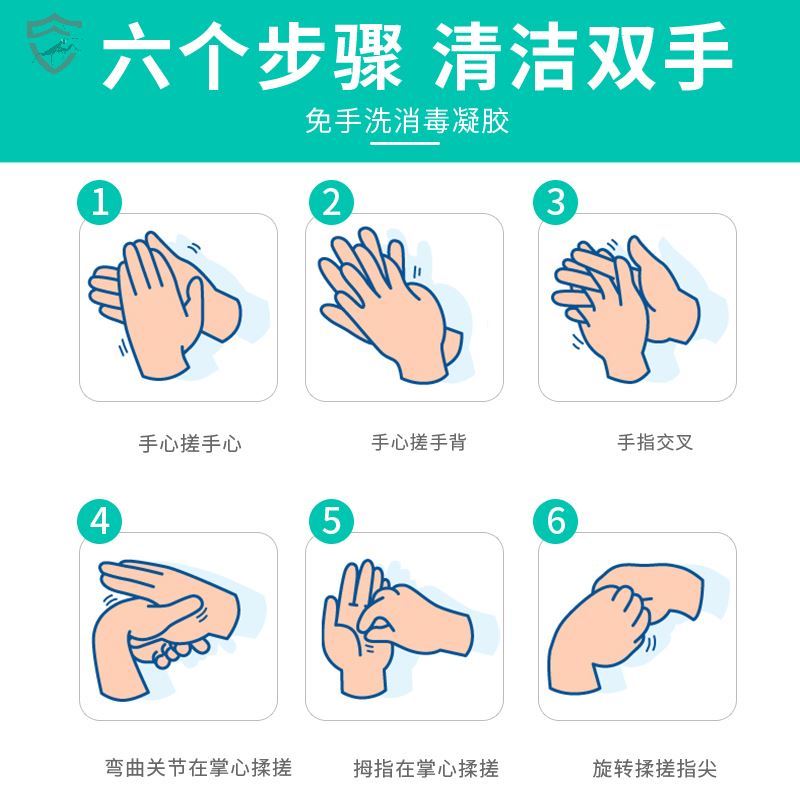 六个步骤 清洁双手

免手洗消毒凝胶

1

手心搓手心

2

手心搓手背

3

手指交叉

4

弯曲关节在掌心揉搓

5

拇指在掌心揉搓

6

旋转揉搓指尖