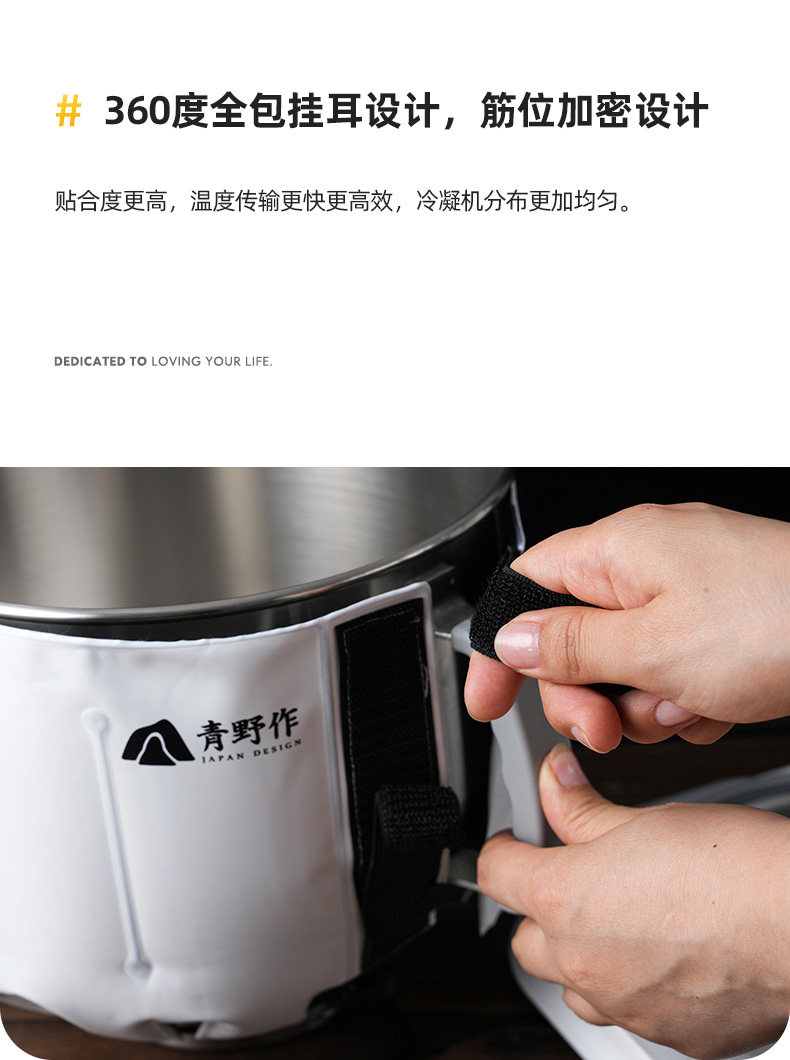 # 360度全包挂耳设计，筋位加密设计

贴合度更高，温度传输更快更高效，冷凝机分布更加均匀。

DEDICATED TO LOVING YOUR LIFE.

青野作
JAPAN DESIGN