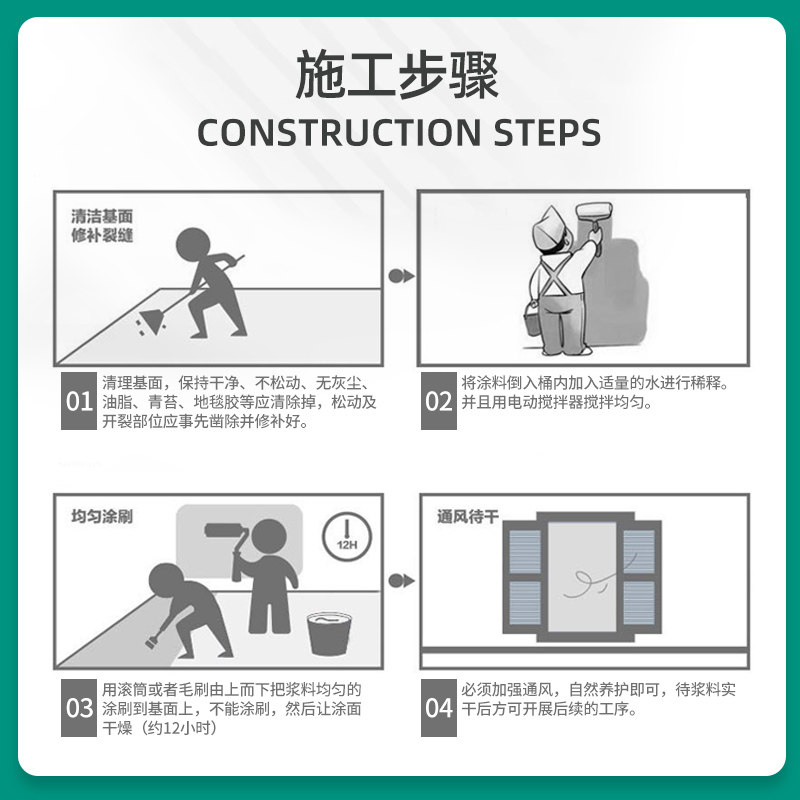 施工步骤
CONSTRUCTION STEPS

清洁基面
修补裂缝

01 清理基面，保持干净、不松动、无灰尘、油脂、青苔、地毯胶等应清除掉，松动及开裂部位应事先凿除并修补好。

02 将涂料倒入桶内加入适量的水进行稀释。并且用电动搅拌器搅拌均匀。

均匀涂刷

12H

03 用滚筒或者毛刷由上而下把浆料均匀的涂刷到基面上，不能涂刷，然后让涂面干燥（约12小时）

通风待干

04 必须加强通风，自然养护即可，待浆料实干后方可开展后续的工序。