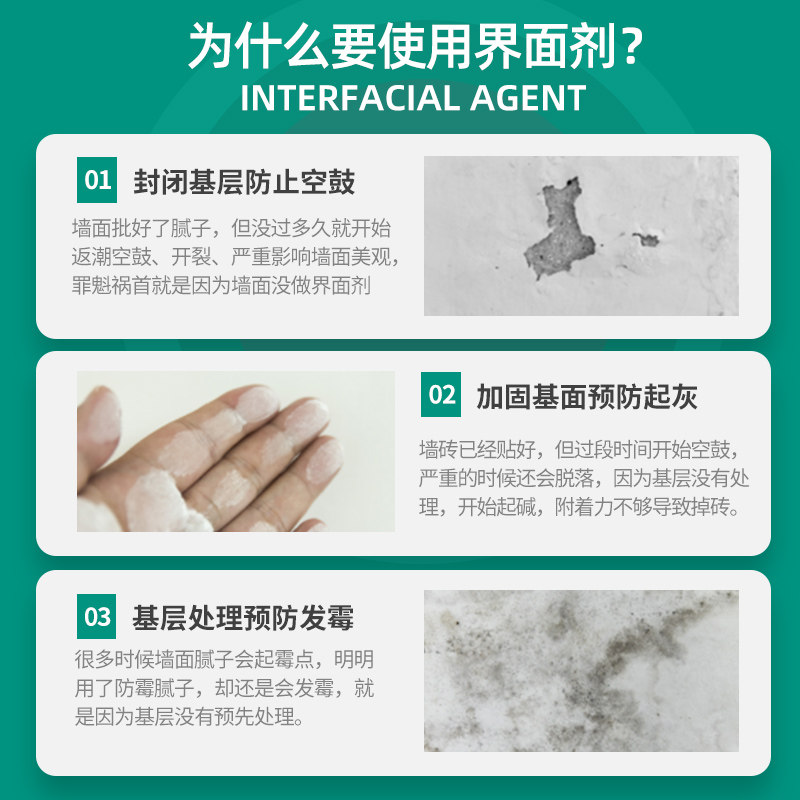 为什么要使用界面剂？
INTERFACIAL AGENT

01 封闭基层防止空鼓

墙面批好了腻子，但没过多久就开始返潮空鼓、开裂、严重影响墙面美观，罪魁祸首就是因为墙面没做界面剂

02 加固基面预防起灰

墙砖已经贴好，但过段时间开始空鼓，严重的时候还会脱落，因为基层没有处理，开始起碱，附着力不够导致掉砖。

03 基层处理预防发霉

很多时候墙面腻子会起霉点，明明用了防霉腻子，却还是会发霉，就是因为基层没有预先处理。