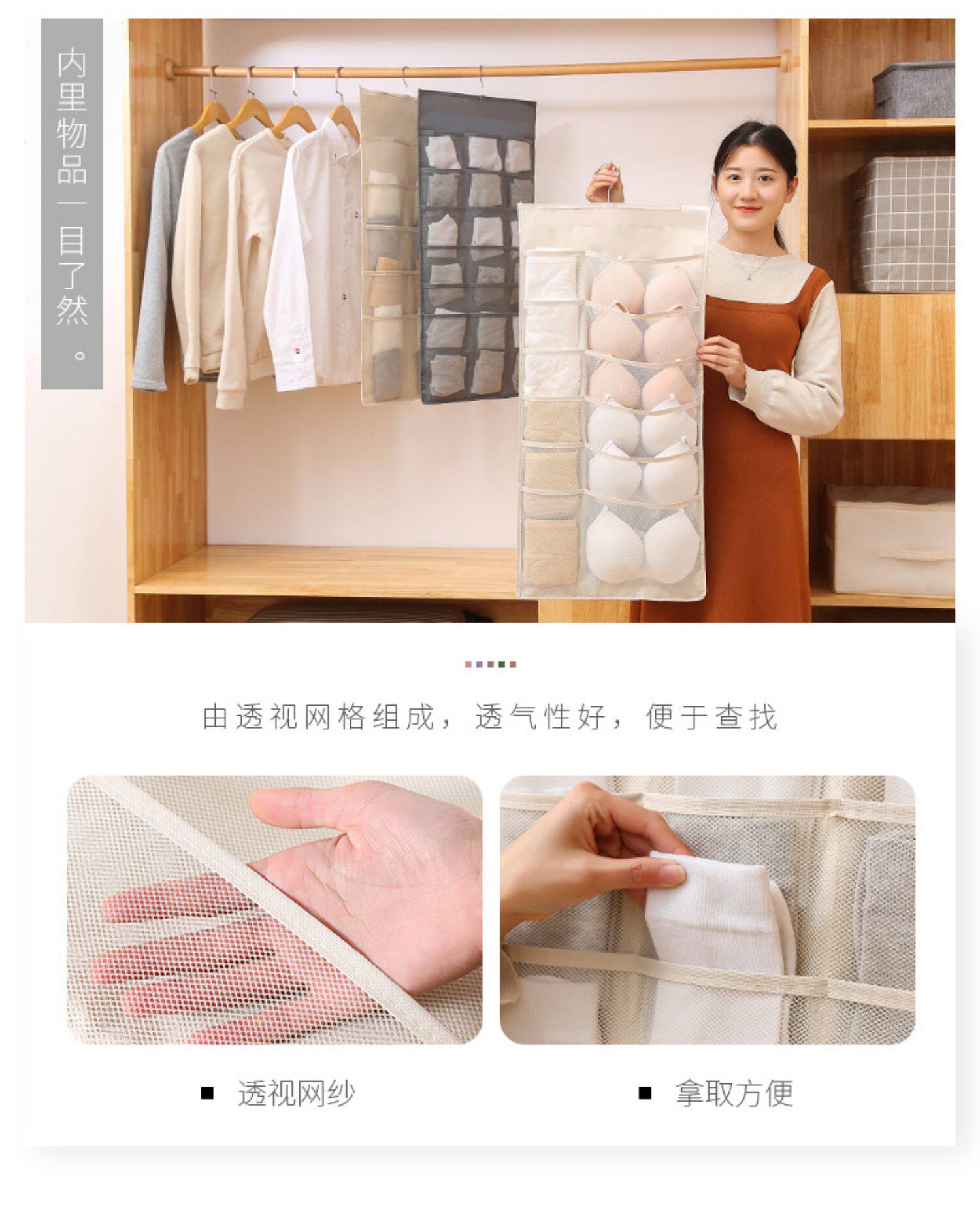 内里物品一目了然。

由透视网格组成，透气性好，便于查找

■ 透视网纱

■ 拿取方便