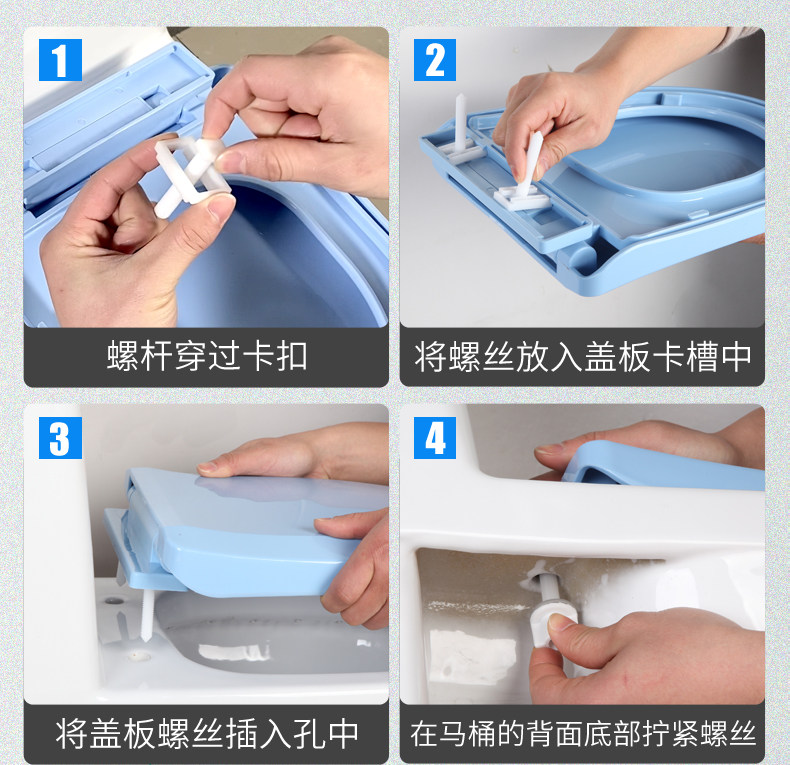 1

螺杆穿过卡扣

2

将螺丝放入盖板卡槽中

3

将盖板螺丝插入孔中

4

在马桶的背面底部拧紧螺丝