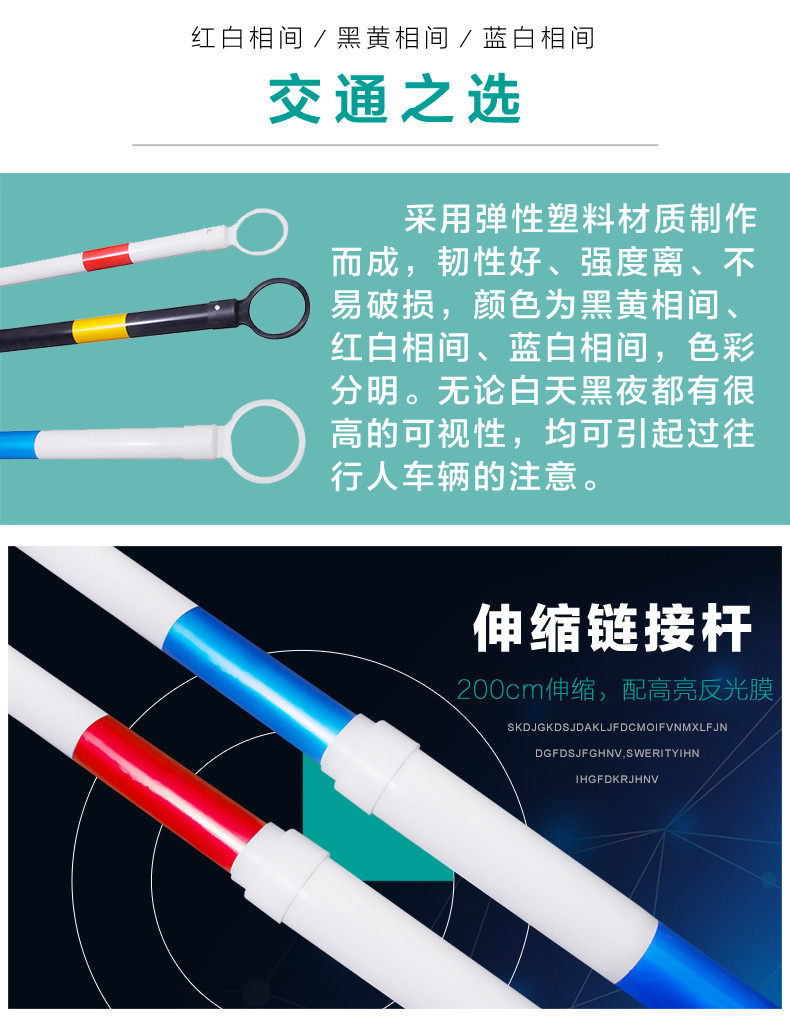 红白相间 / 黑黄相间 / 蓝白相间

交通之选

采用弹性塑料材质制作而成，韧性好、强度离、不易破损，颜色为黑黄相间、红白相间、蓝白相间，色彩分明。无论白天黑夜都有很高的可视性，均可引起过往行人车辆的注意。

伸缩链接杆

200cm伸缩，配高亮反光膜

SKDJGKDSJDAKLJFDCMOIFVNMXLFJN

DGFDSJFGHNV,SWERITYIHN

IHGFDKRJHNV