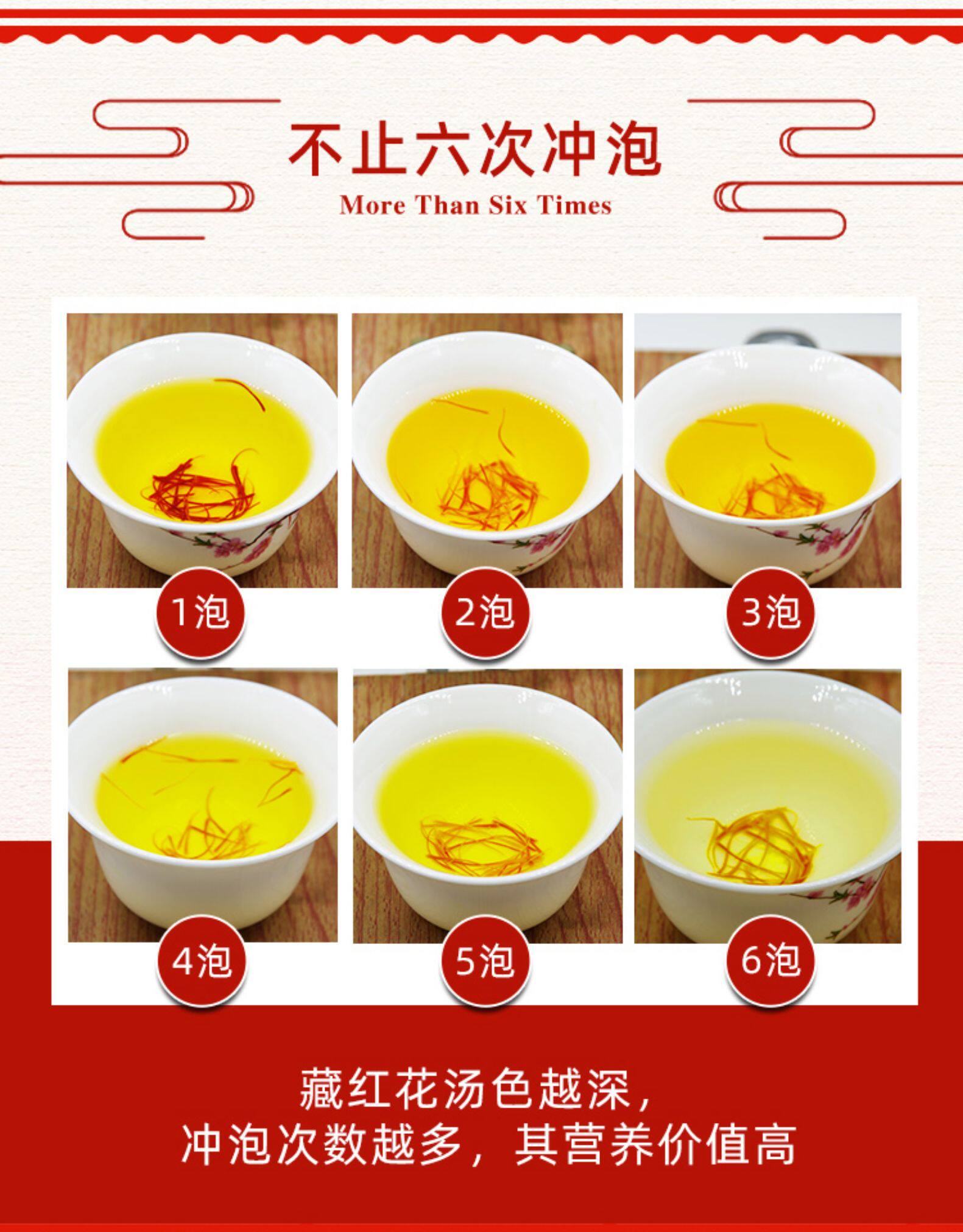 不止六次冲泡

More Than Six Times

1泡

2泡

3泡

4泡

5泡

6泡

藏红花汤色越深，
冲泡次数越多，其营养价值高