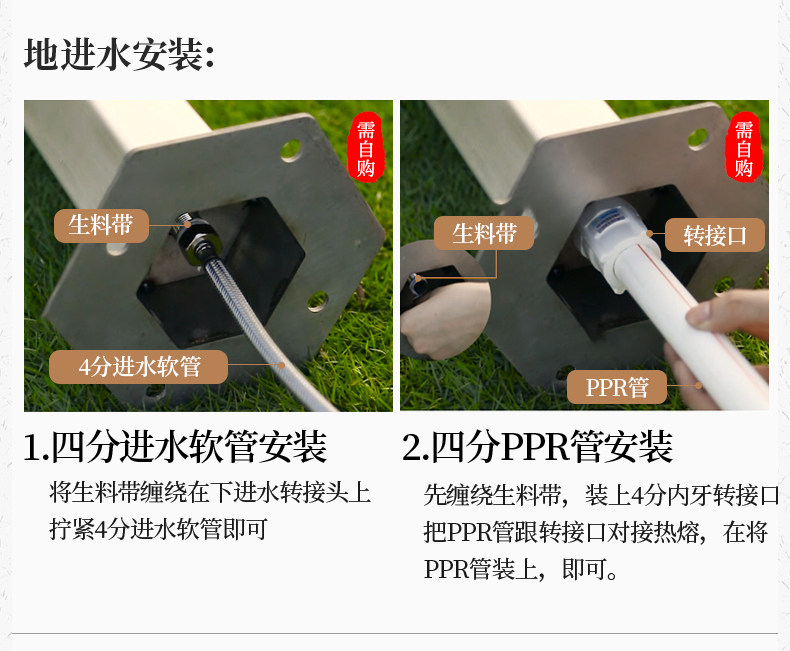 地进水安装:

需自购

生料带

4分进水软管

1.四分进水软管安装

将生料带缠绕在下进水转接头上
拧紧4分进水软管即可

需自购

生料带

转接口

PPR管

2.四分PPR管安装

先缠绕生料带，装上4分内牙转接口
把PPR管跟转接口对接热熔，在将
PPR管装上，即可。