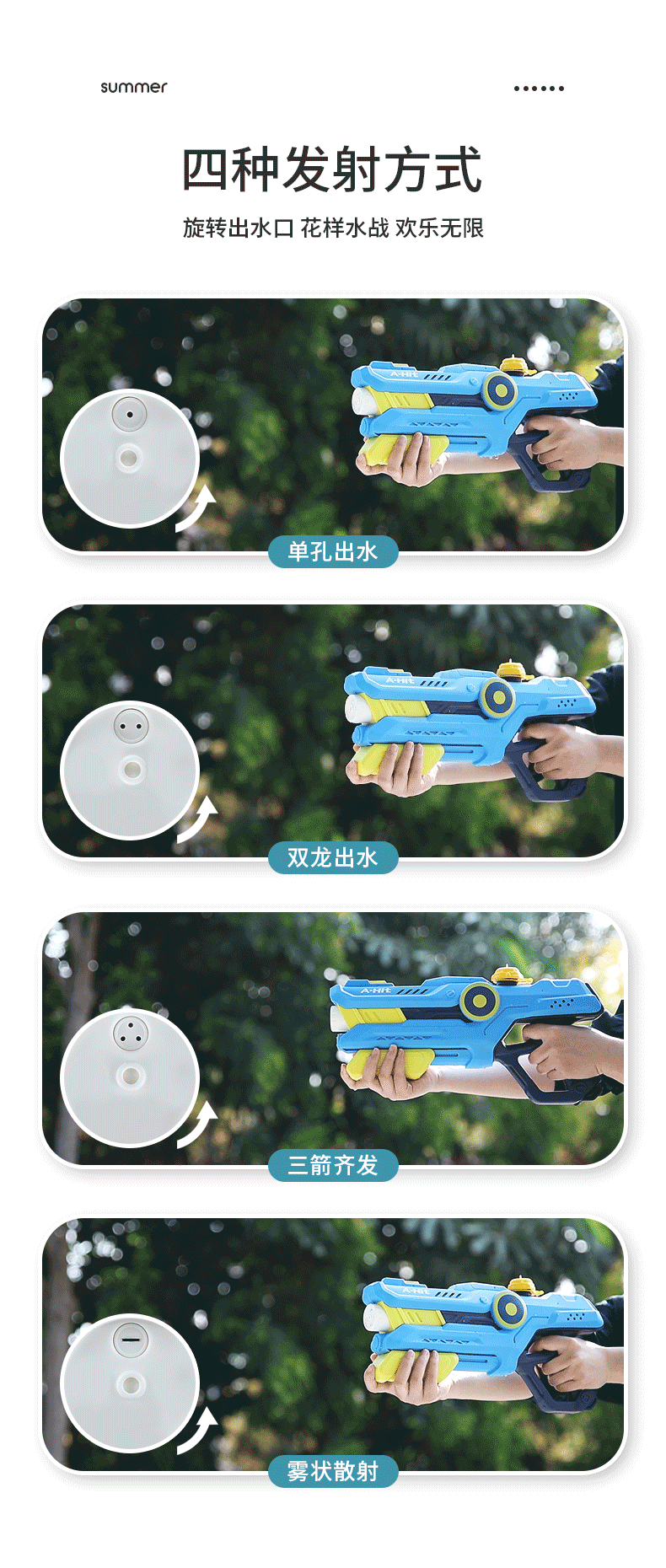 summer

四种发射方式

旋转出水口 花样水战 欢乐无限

A-Hit

单孔出水

A-Hit

双龙出水

A-Hit

三箭齐发

A-Hit

雾状散射