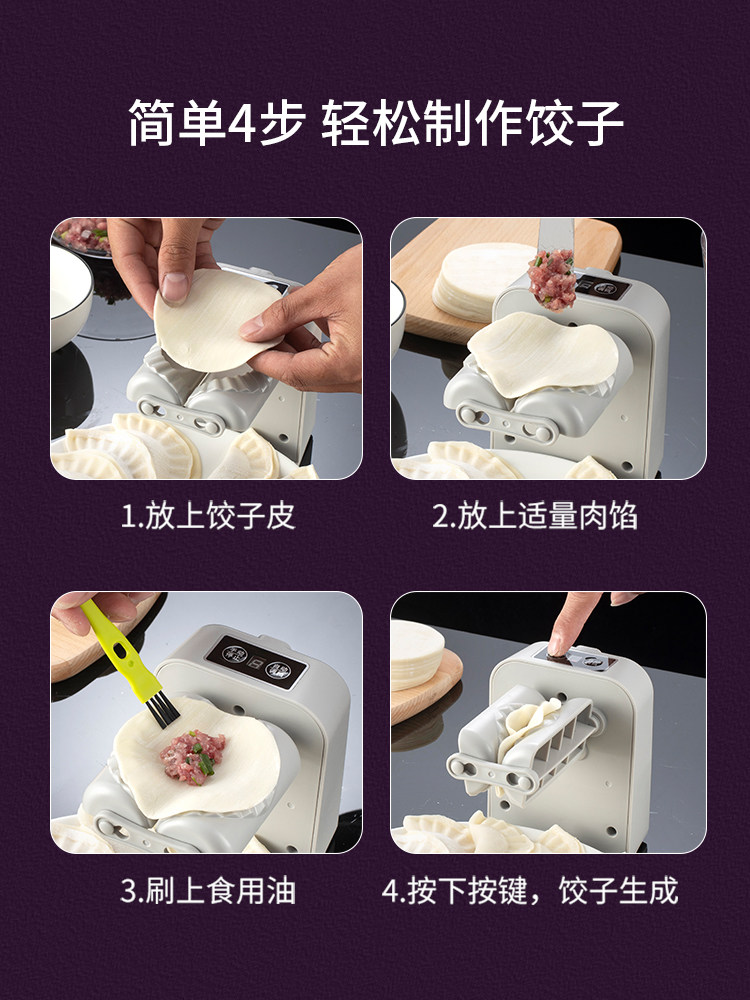 简单4步 轻松制作饺子

1.放上饺子皮

2.放上适量肉馅

3.刷上食用油

4.按下按键，饺子生成