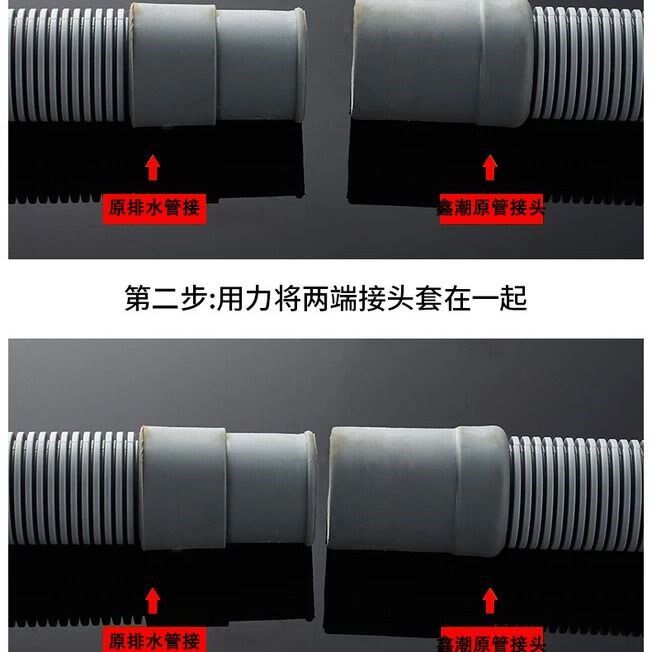 原排水管接

鑫潮原管接头

第二步:用力将两端接头套在一起

原排水管接

鑫潮原管接头