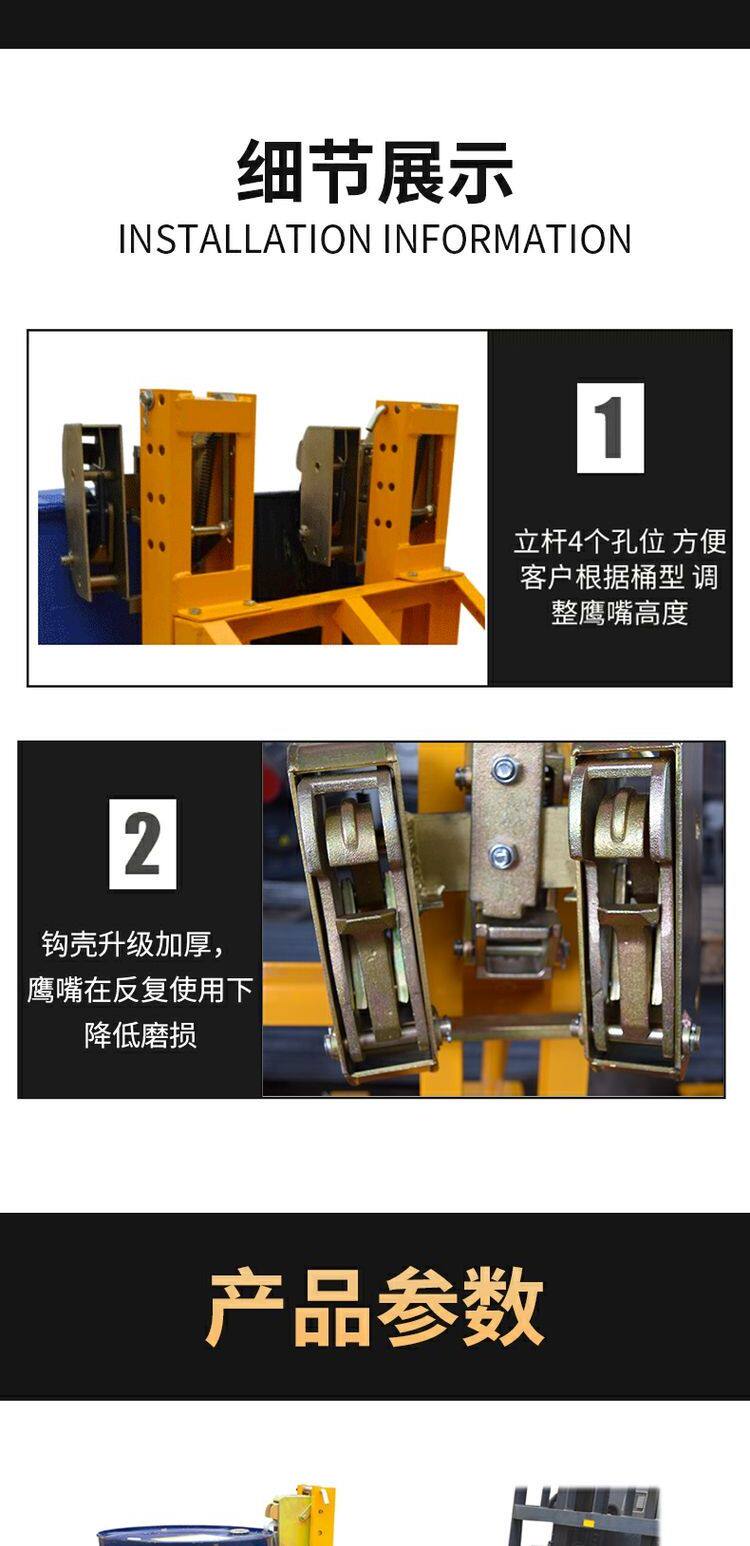 细节展示
INSTALLATION INFORMATION

1

立杆4个孔位 方便客户根据桶型 调整鹰嘴高度

2

钩壳升级加厚，鹰嘴在反复使用下降低磨损

产品参数