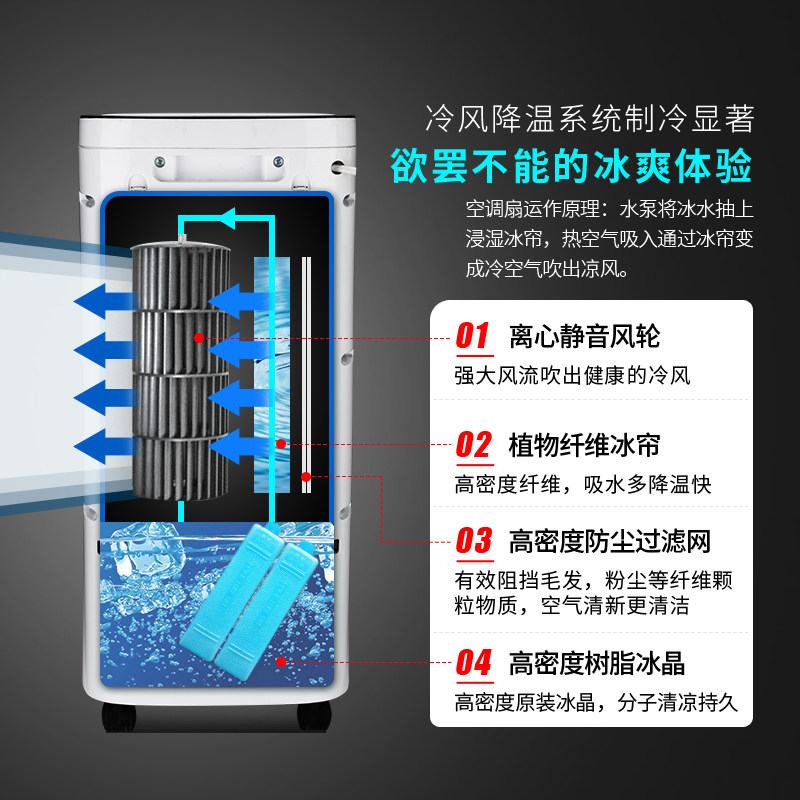 冷风降温系统制冷显著
欲罢不能的冰爽体验

空调扇运作原理：水泵将冰水抽上浸湿冰帘，热空气吸入通过冰帘变成冷空气吹出凉风。

01 离心静音风轮
强大风流吹出健康的冷风

02 植物纤维冰帘
高密度纤维，吸水多降温快

03 高密度防尘过滤网
有效阻挡毛发，粉尘等纤维颗粒物质，空气清新更清洁

04 高密度树脂冰晶
高密度原装冰晶，分子清凉持久