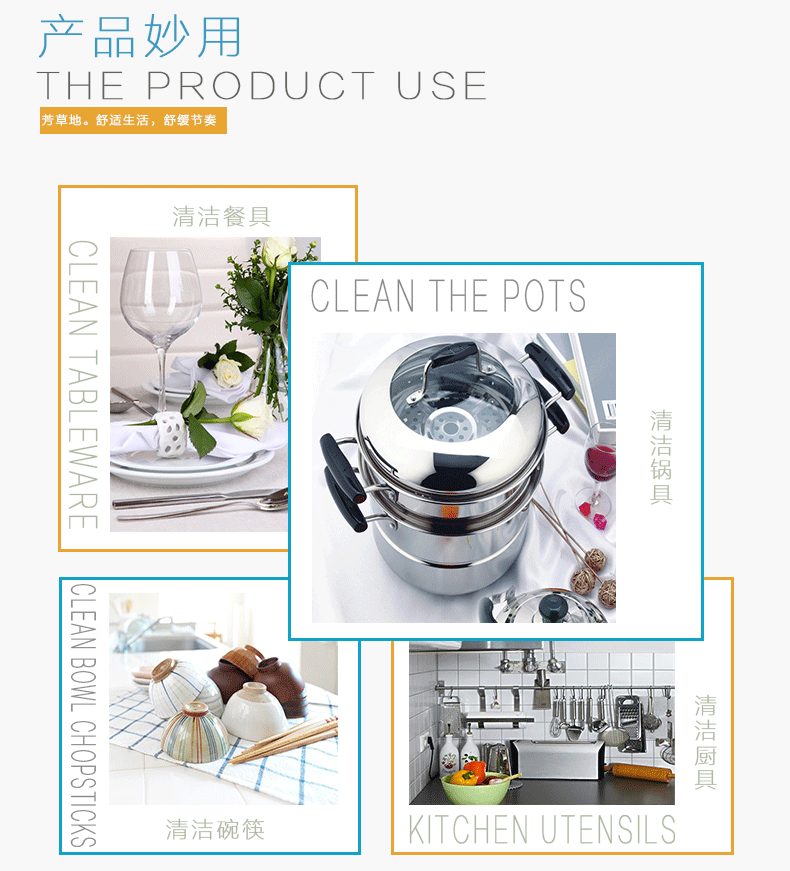 产品妙用
THE PRODUCT USE
芳草地。舒适生活，舒缓节奏

清洁餐具
CLEAN TABLEWARE

CLEAN THE POTS
清洁锅具

CLEAN BOWL CHOPSTICKS
清洁碗筷

清洁厨具
KITCHEN UTENSILS