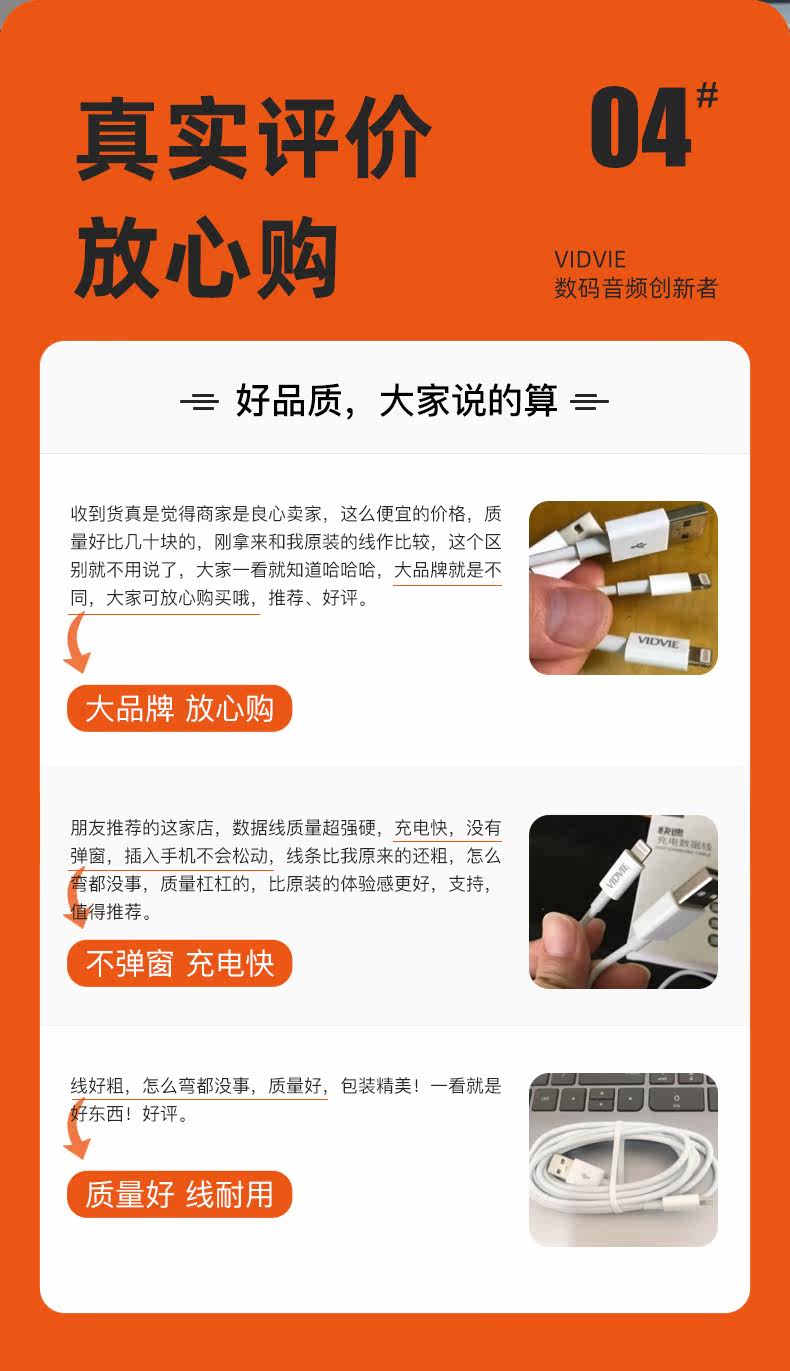 真实评价
放心购

04#

VIDVIE
数码音频创新者

好品质，大家说的算

收到货真是觉得商家是良心卖家，这么便宜的价格，质量好比几十块的，刚拿来和我原装的线作比较，这个区别就不用说了，大家一看就知道哈哈哈，大品牌就是不同，大家可放心购买哦，推荐、好评。

VIDVIE

大品牌 放心购

朋友推荐的这家店，数据线质量超强硬，充电快，没有弹窗，插入手机不会松动，线条比我原来的还粗，怎么弯都没事，质量杠杠的，比原装的体验感更好，支持，值得推荐。

快速
充电数据线

VIDVIE

不弹窗 充电快

线好粗，怎么弯都没事，质量好，包装精美！一看就是好东西！好评。

质量好 线耐用