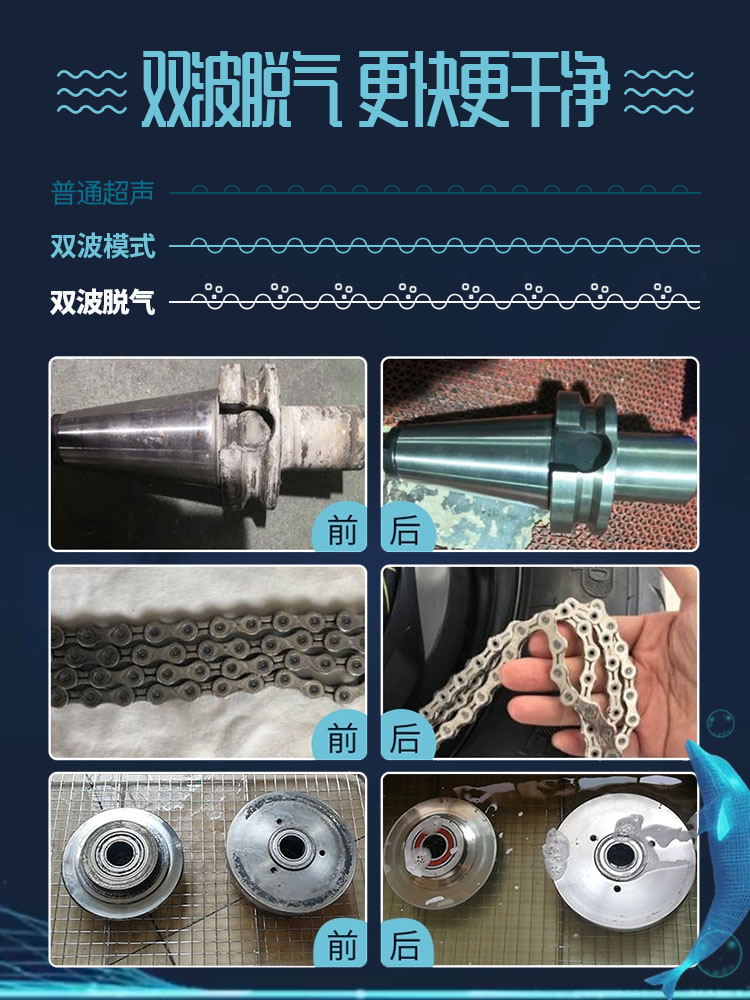 双波脱气 更快更干净

普通超声

双波模式

双波脱气

前 后

前 后

前 后