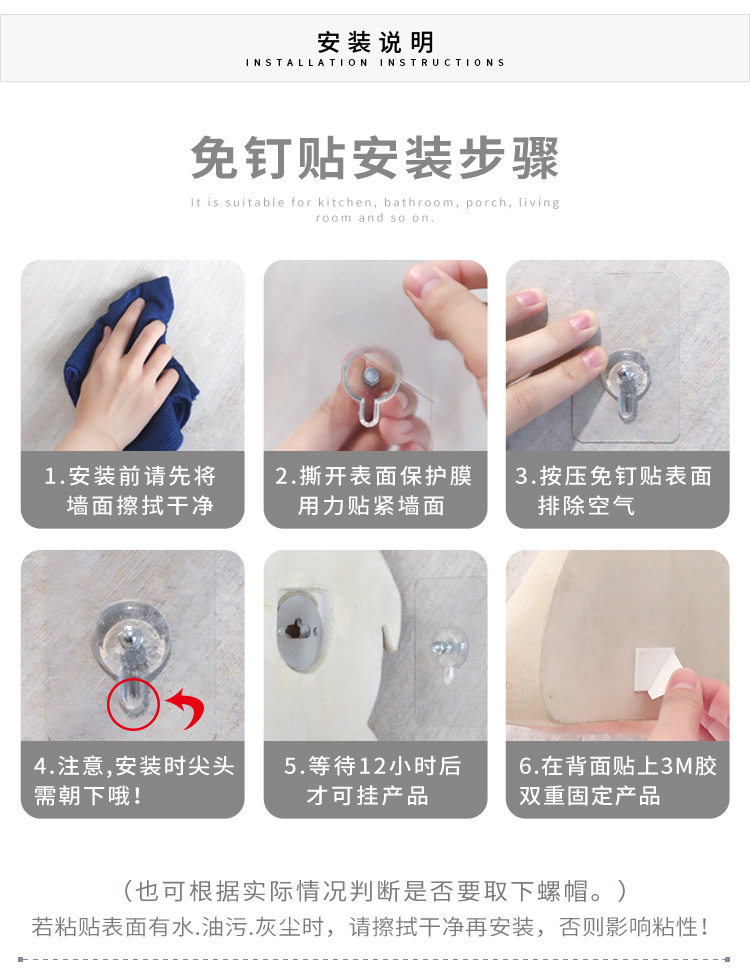 安装说明
INSTALLATION INSTRUCTIONS

免钉贴安装步骤
It is suitable for kitchen, bathroom, porch, living room and so on.

1.安装前请先将墙面擦拭干净

2.撕开表面保护膜用力贴紧墙面

3.按压免钉贴表面排除空气

4.注意,安装时尖头需朝下哦!

5.等待12小时后才可挂产品

6.在背面贴上3M胶双重固定产品

（也可根据实际情况判断是否要取下螺帽。）
若粘贴表面有水.油污.灰尘时，请擦拭干净再安装，否则影响粘性!