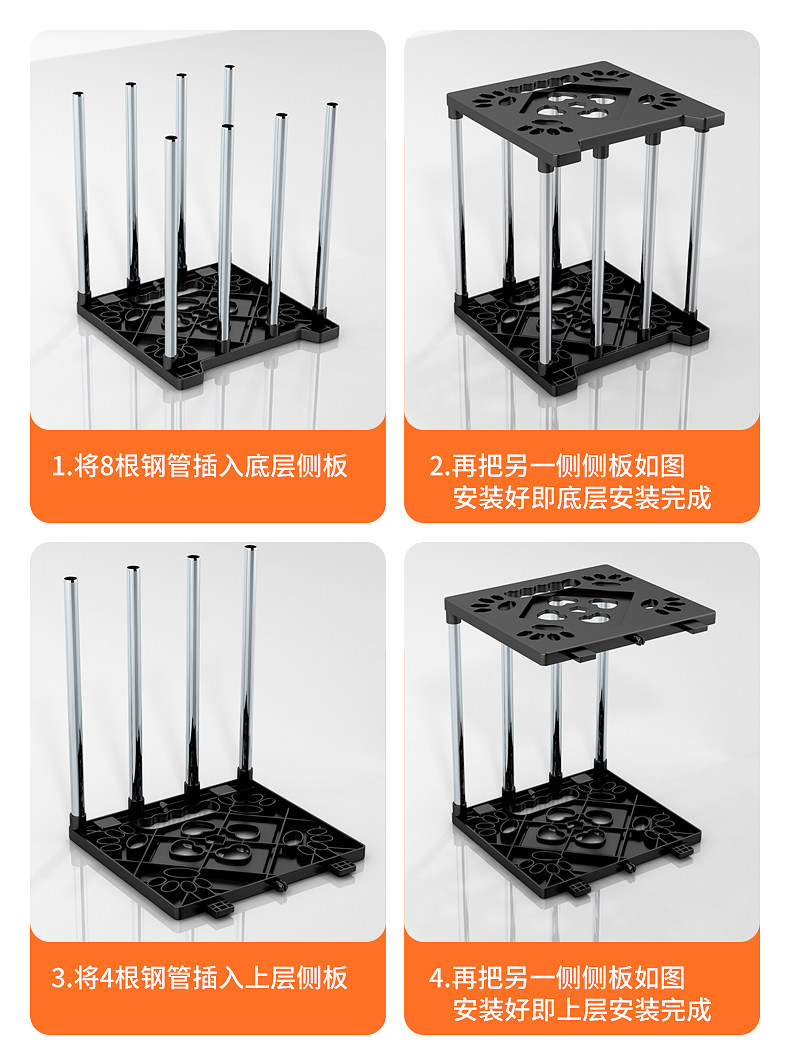 1.将8根钢管插入底层侧板

2.再把另一侧侧板如图安装好即底层安装完成

3.将4根钢管插入上层侧板

4.再把另一侧侧板如图安装好即上层安装完成