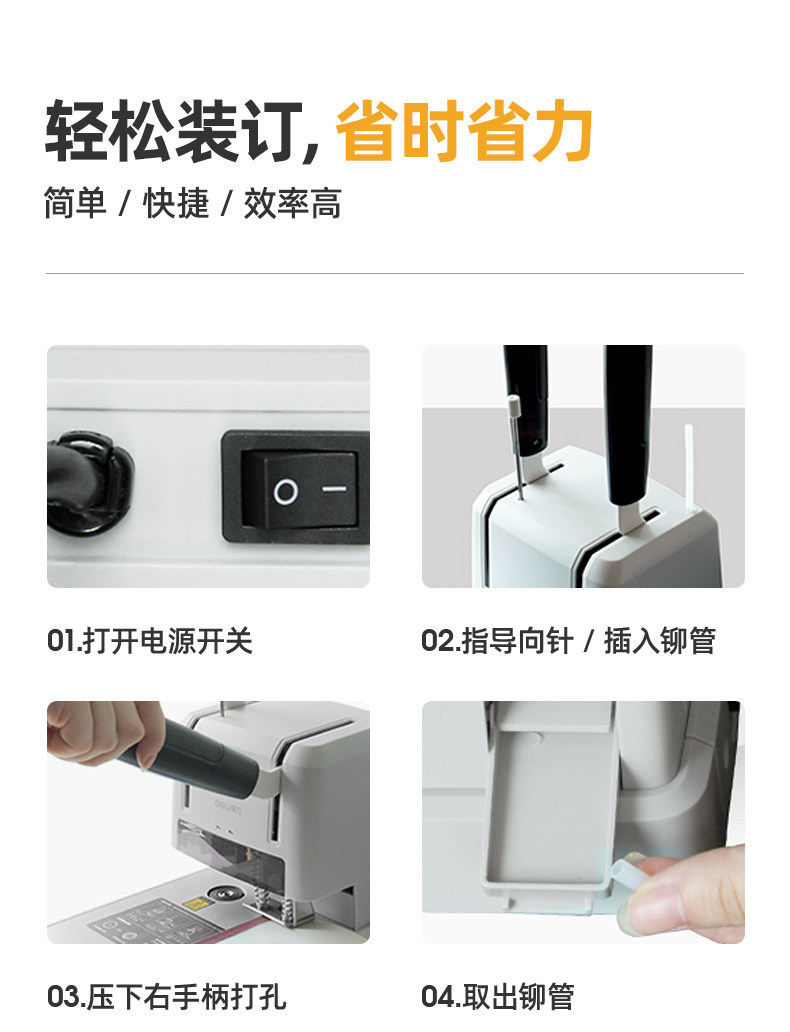 轻松装订, 省时省力

简单 / 快捷 / 效率高

01.打开电源开关

02.指导向针 / 插入铆管

03.压下右手柄打孔

04.取出铆管