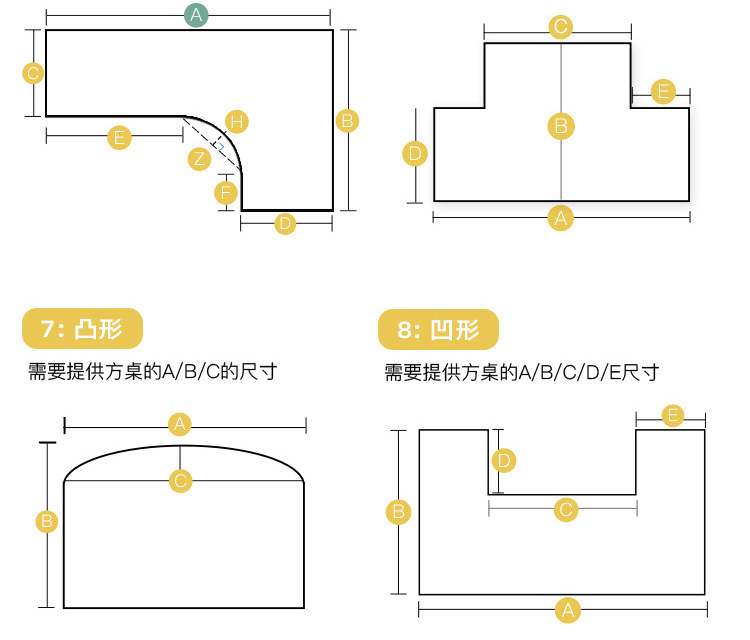 A
C
B
E
H
Z
F
D

C
E
B
D
A

7: 凸形

需要提供方桌的A/B/C的尺寸

A
C
B

8: 凹形

需要提供方桌的A/B/C/D/E尺寸

E
D
C
B
A