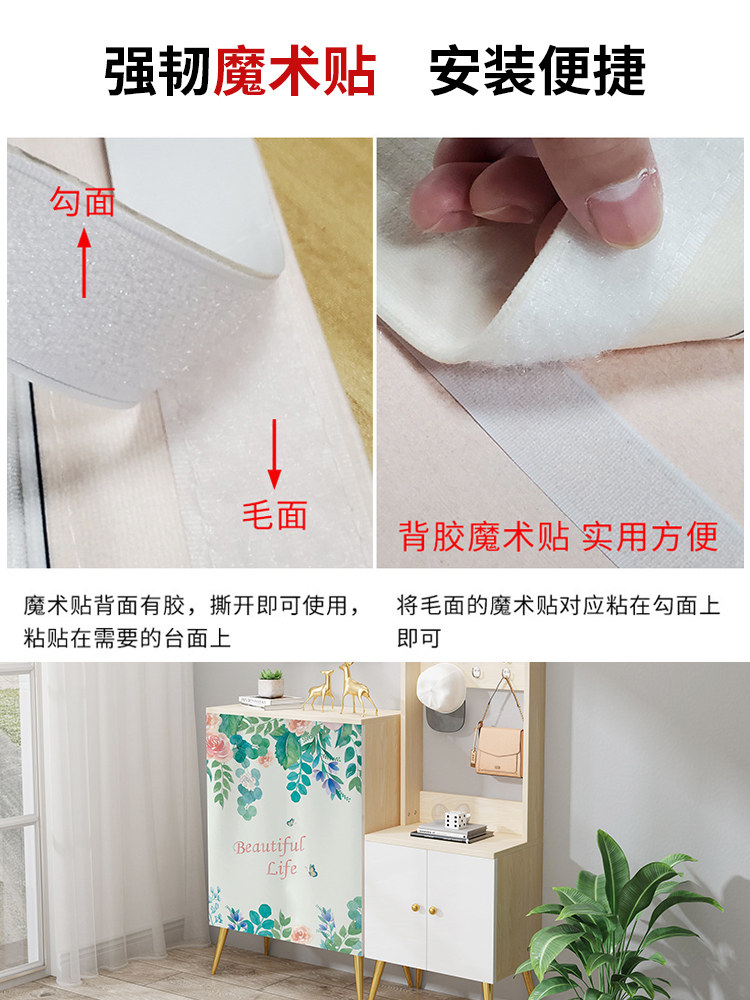 强韧魔术贴 安装便捷

勾面

毛面

背胶魔术贴 实用方便

魔术贴背面有胶，撕开即可使用，粘贴在需要的台面上

将毛面的魔术贴对应粘在勾面上即可

Beautiful Life