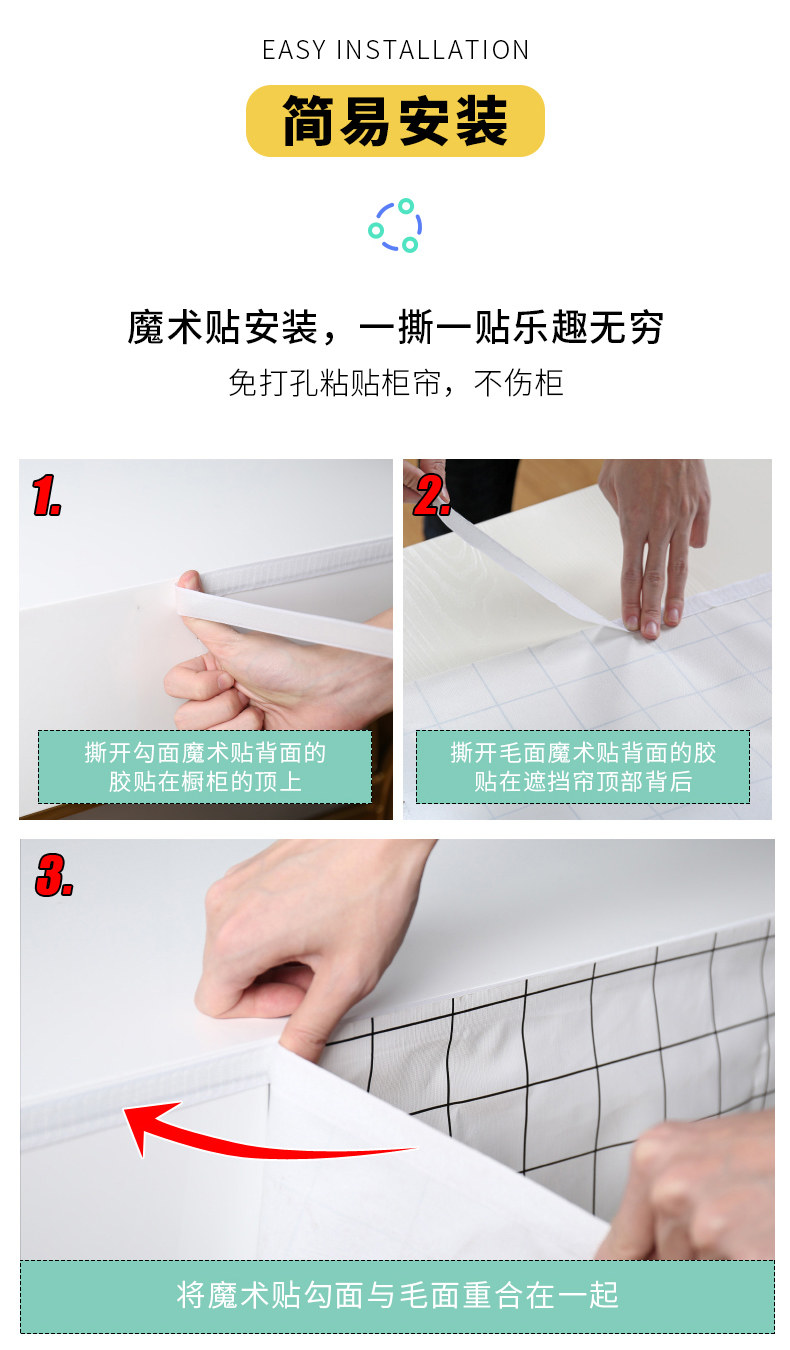 EASY INSTALLATION

简易安装

魔术贴安装，一撕一贴乐趣无穷

免打孔粘贴柜帘，不伤柜

1.

撕开勾面魔术贴背面的胶贴在橱柜的顶上

2.

撕开毛面魔术贴背面的胶贴在遮挡帘顶部背后

3.

将魔术贴勾面与毛面重合在一起