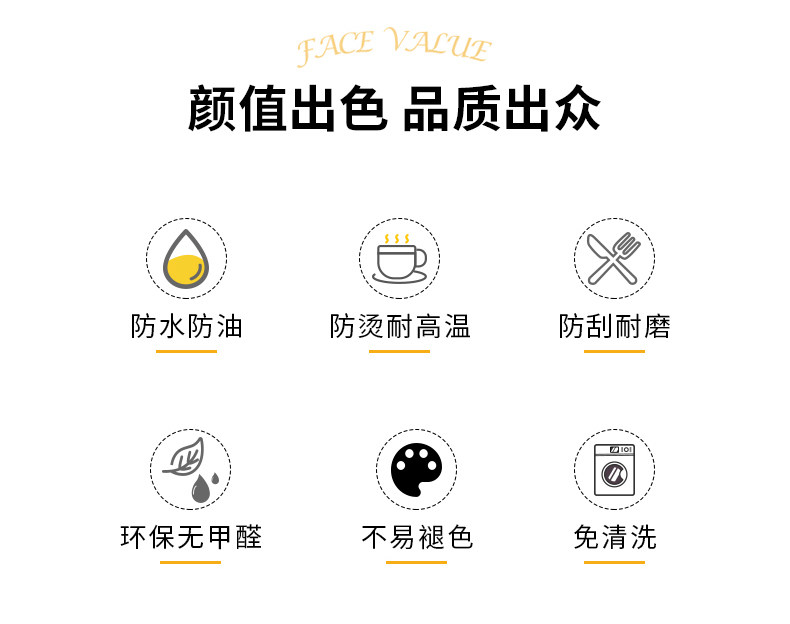 FACE VALUE

颜值出色 品质出众

防水防油

防烫耐高温

防刮耐磨

环保无甲醛

不易褪色

免清洗