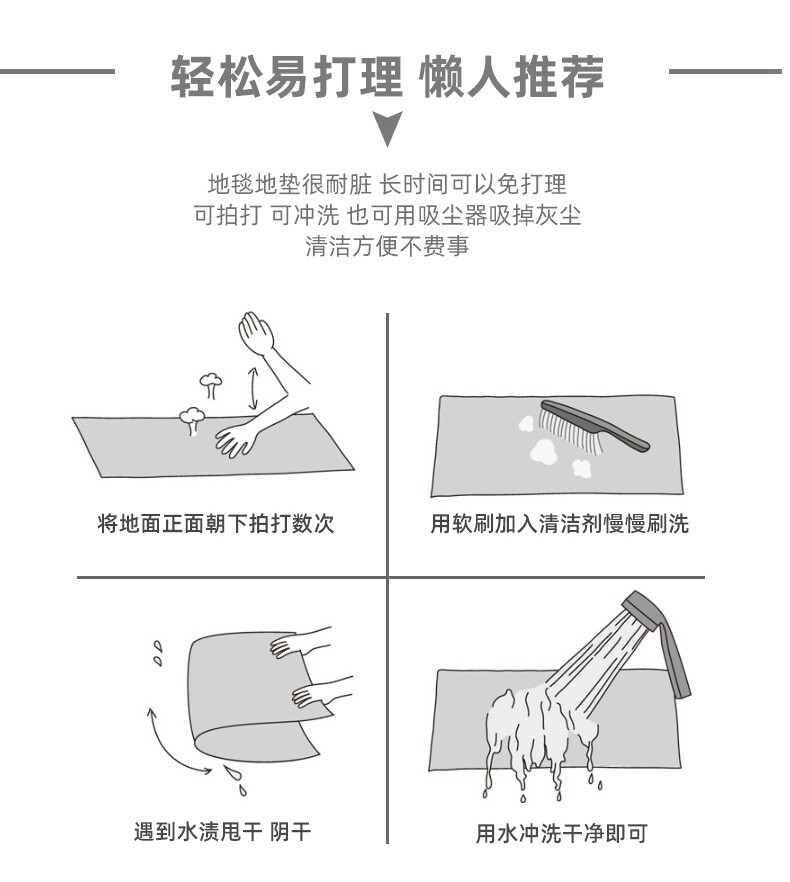 轻松易打理 懒人推荐

地毯地垫很耐脏 长时间可以免打理
可拍打 可冲洗 也可用吸尘器吸掉灰尘
清洁方便不费事

将地面正面朝下拍打数次

用软刷加入清洁剂慢慢刷洗

遇到水渍甩干 阴干

用水冲洗干净即可