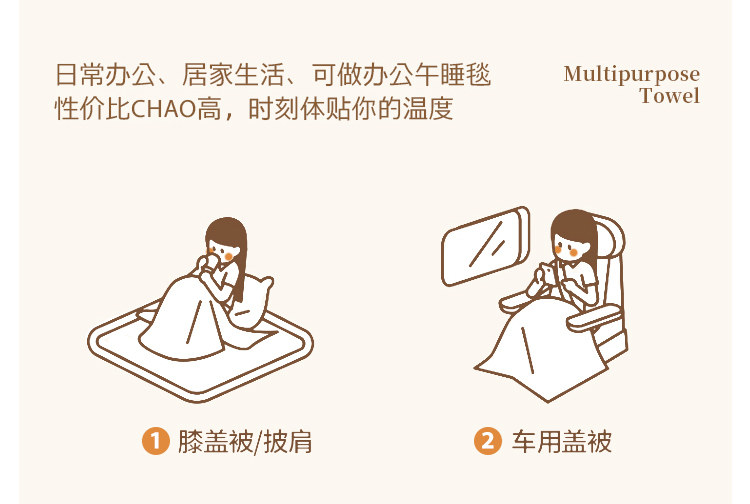 日常办公、居家生活、可做办公午睡毯
性价比CHAO高，时刻体贴你的温度

Multipurpose
Towel

1 膝盖被/披肩

2 车用盖被