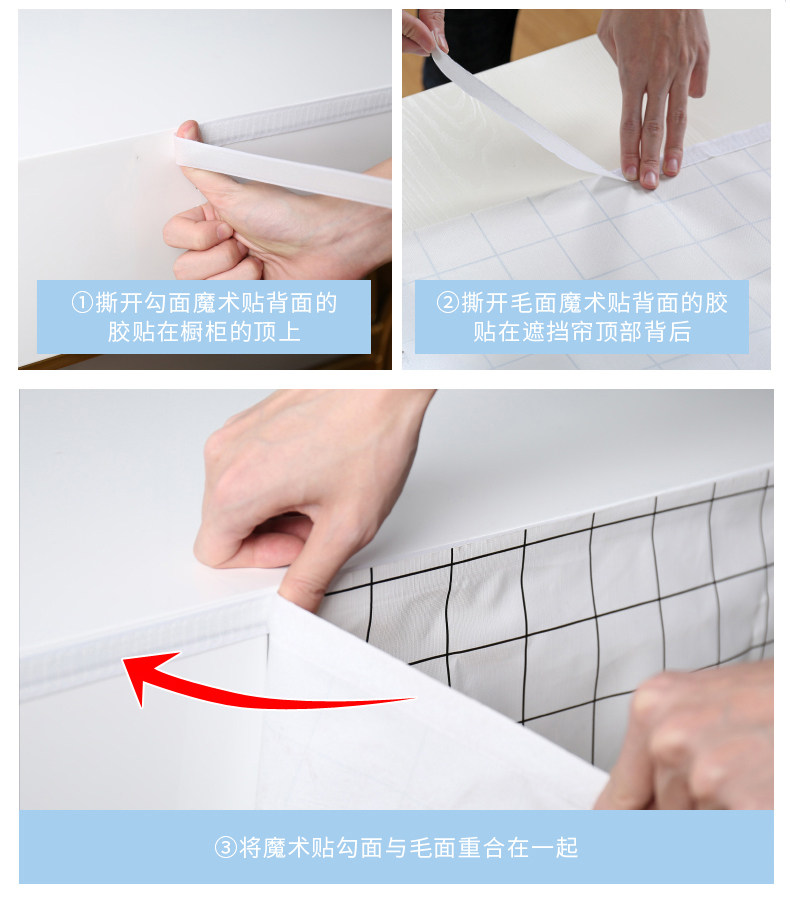 ①撕开勾面魔术贴背面的胶贴在橱柜的顶上

②撕开毛面魔术贴背面的胶贴在遮挡帘顶部背后

③将魔术贴勾面与毛面重合在一起