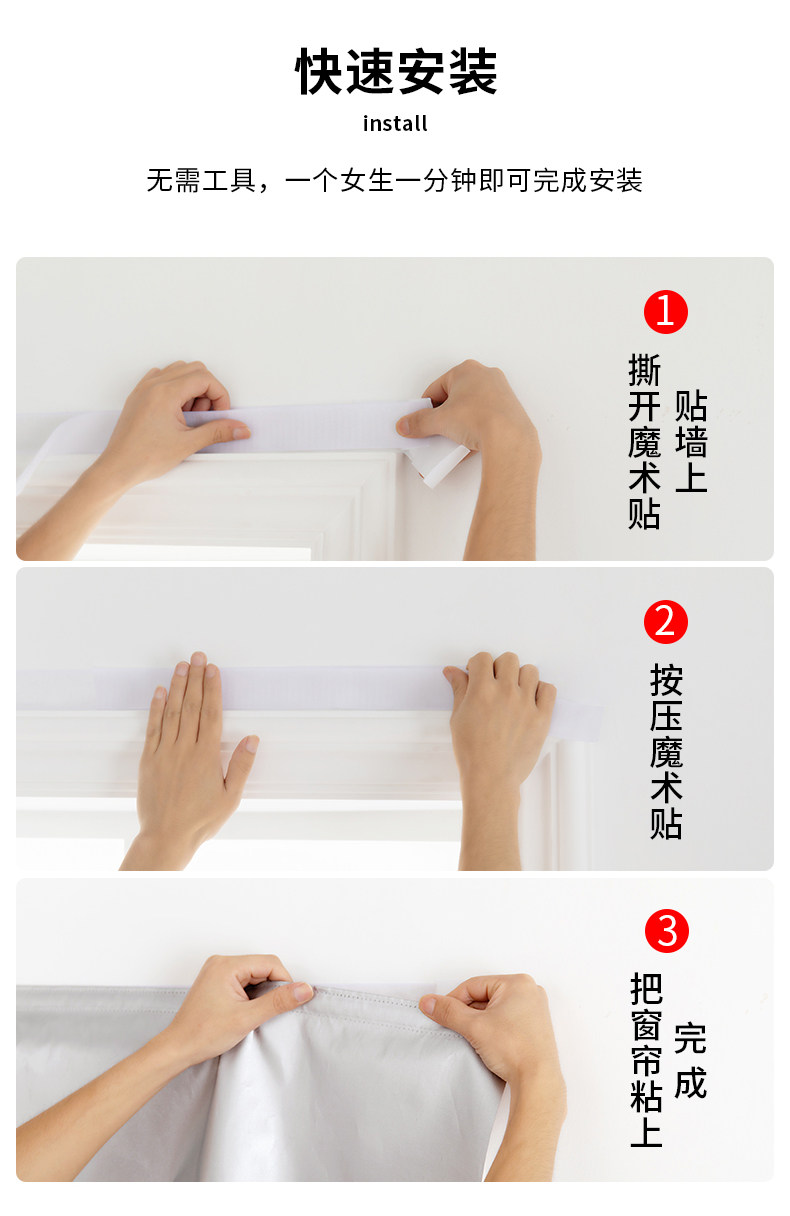 快速安装
install
无需工具，一个女生一分钟即可完成安装

1
撕开魔术贴
贴墙上

2
按压魔术贴

3
把窗帘粘上
完成