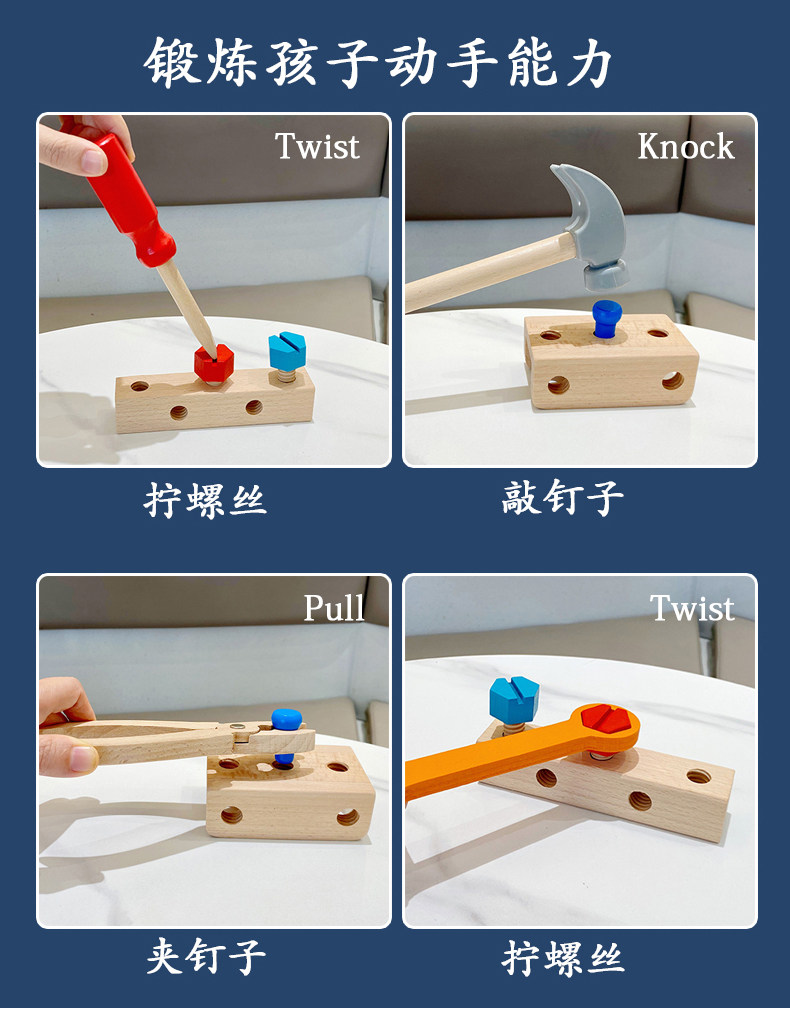 锻炼孩子动手能力

Twist

拧螺丝

Knock

敲钉子

Pull

夹钉子

Twist

拧螺丝