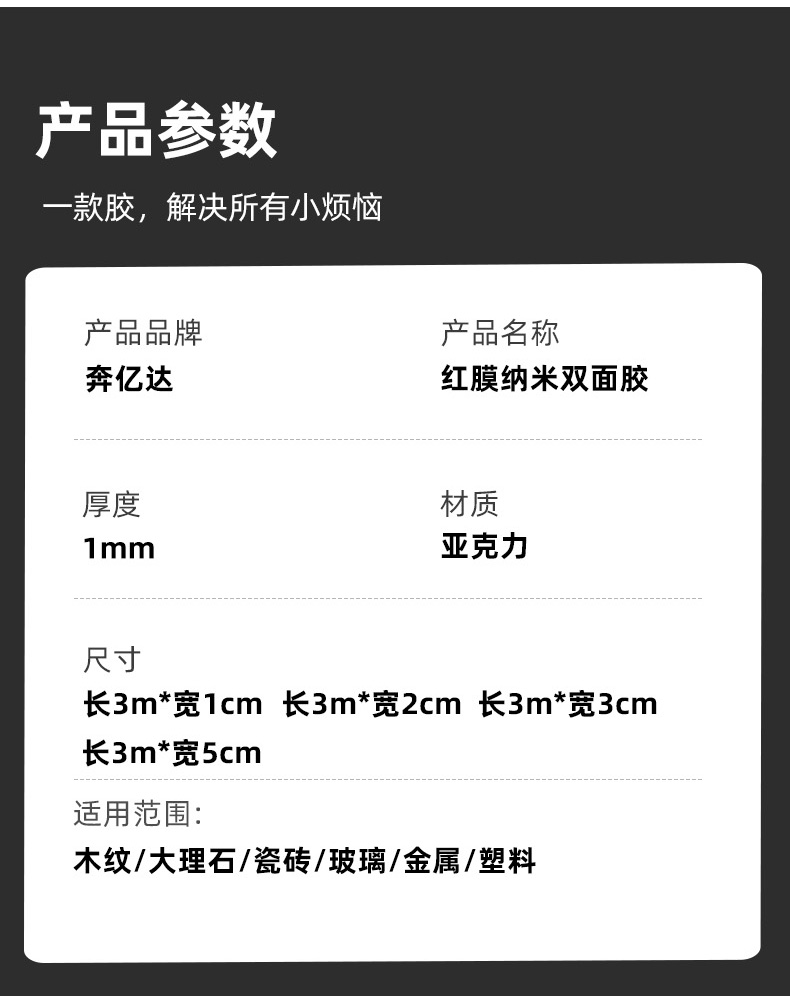 产品参数

一款胶，解决所有小烦恼

产品品牌
奔亿达

产品名称
红膜纳米双面胶

厚度
1mm

材质
亚克力

尺寸
长3m*宽1cm 长3m*宽2cm 长3m*宽3cm
长3m*宽5cm

适用范围:
木纹/大理石/瓷砖/玻璃/金属/塑料