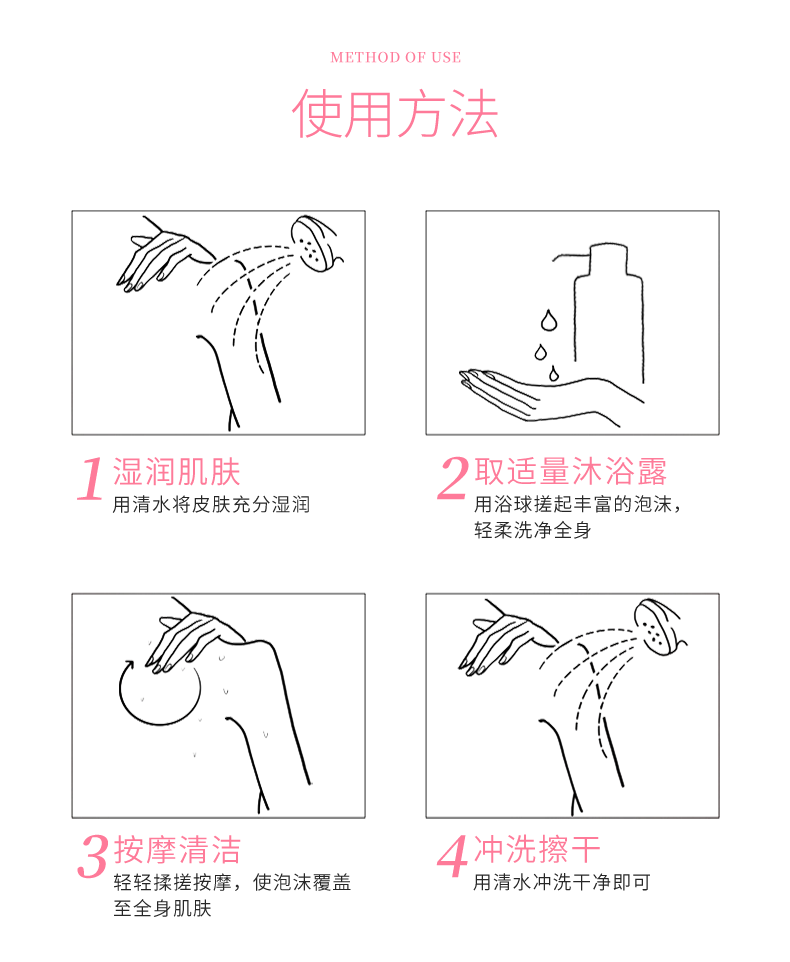 METHOD OF USE

使用方法

1 湿润肌肤
用清水将皮肤充分湿润

2 取适量沐浴露
用浴球搓起丰富的泡沫，轻柔洗净全身

3 按摩清洁
轻轻揉搓按摩，使泡沫覆盖至全身肌肤

4 冲洗擦干
用清水冲洗干净即可