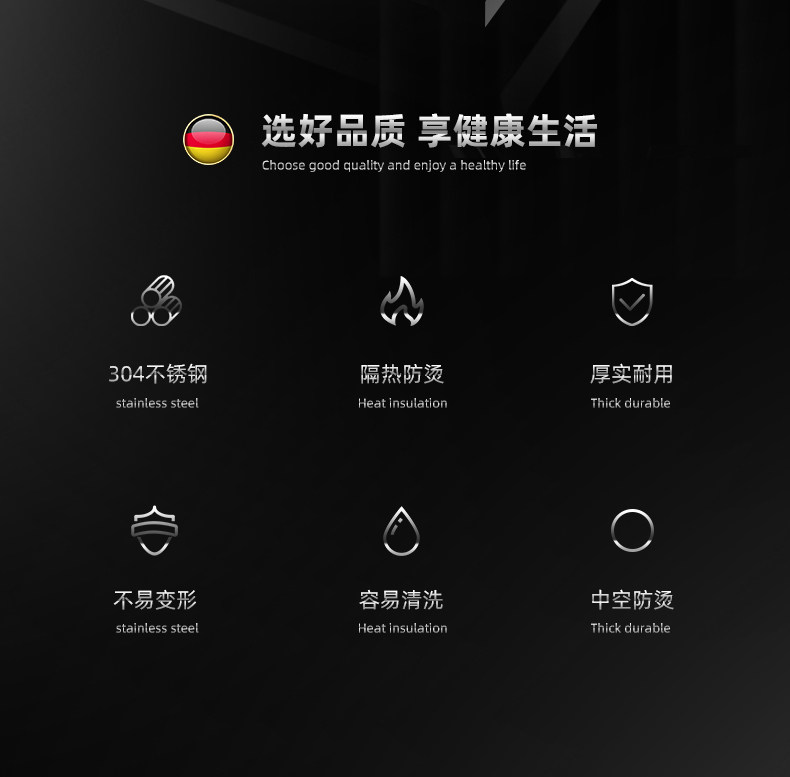 选好品质 享健康生活
Choose good quality and enjoy a healthy life

304不锈钢
stainless steel

隔热防烫
Heat insulation

厚实耐用
Thick durable

不易变形
stainless steel

容易清洗
Heat insulation

中空防烫
Thick durable