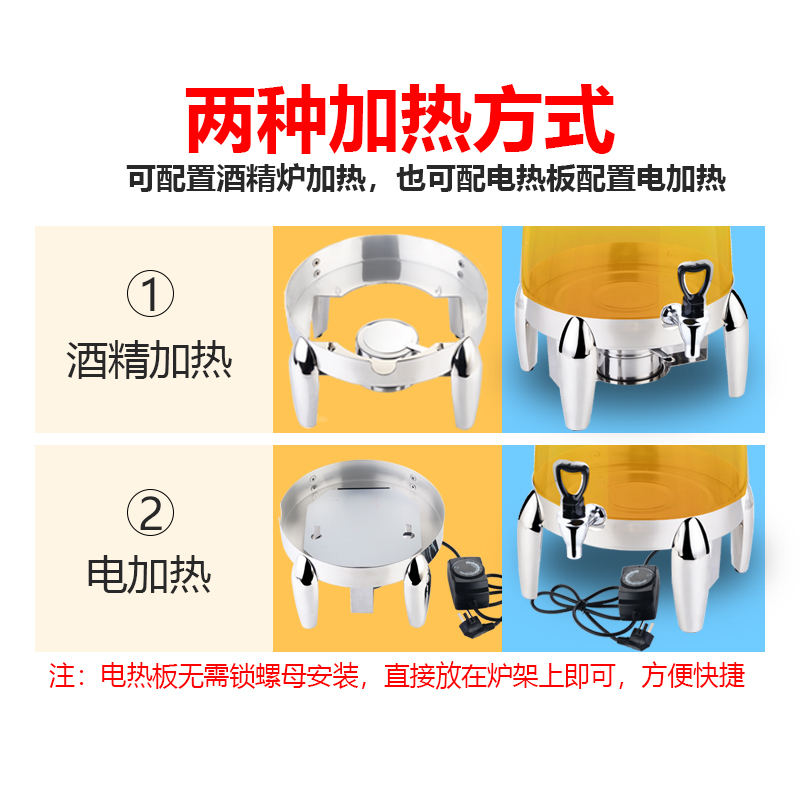 两种加热方式

可配置酒精炉加热，也可配电热板配置电加热

①
酒精加热

②
电加热

注：电热板无需锁螺母安装，直接放在炉架上即可，方便快捷