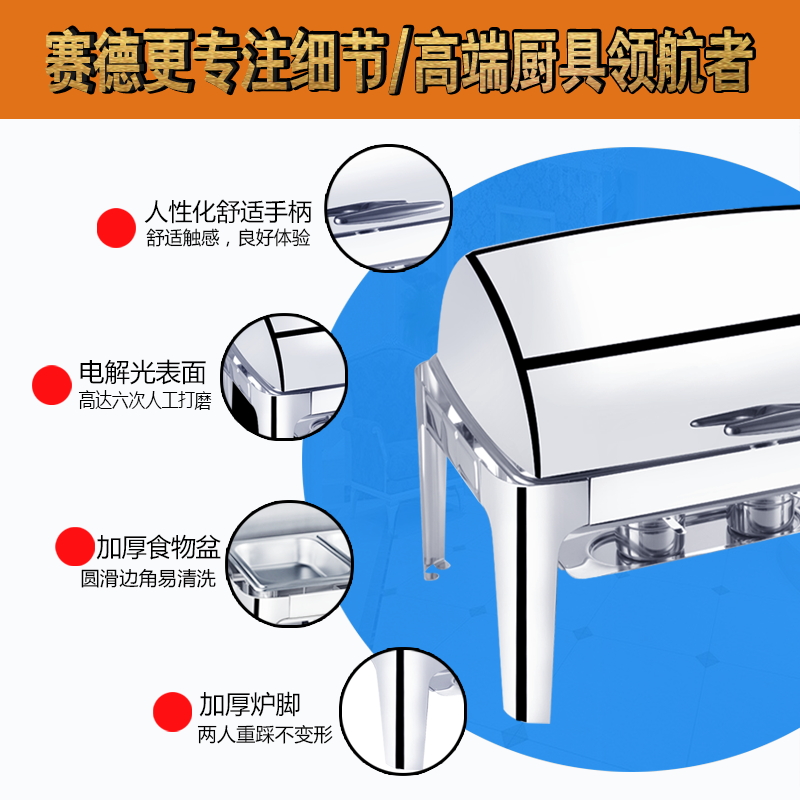 赛德更专注细节/高端厨具领航者

人性化舒适手柄
舒适触感，良好体验

电解光表面
高达六次人工打磨

加厚食物盆
圆滑边角易清洗

加厚炉脚
两人重踩不变形