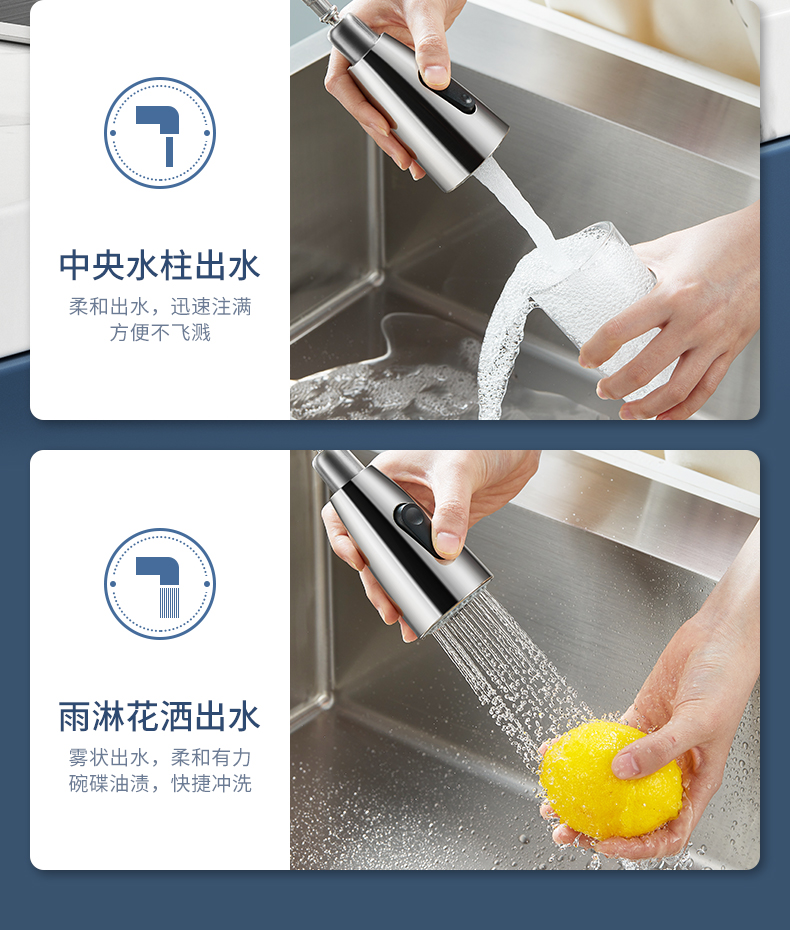 中央水柱出水

柔和出水，迅速注满
方便不飞溅

雨淋花洒出水

雾状出水，柔和有力
碗碟油渍，快捷冲洗