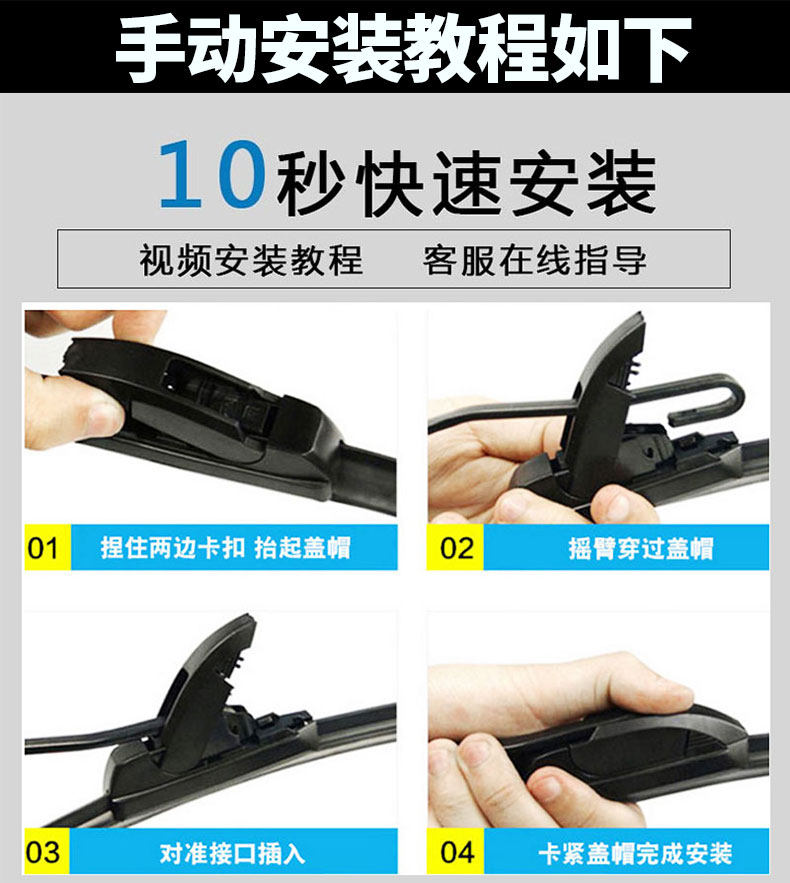 手动安装教程如下

10秒快速安装

视频安装教程　客服在线指导

01 捏住两边卡扣 抬起盖帽

02 摇臂穿过盖帽

03 对准接口插入

04 卡紧盖帽完成安装