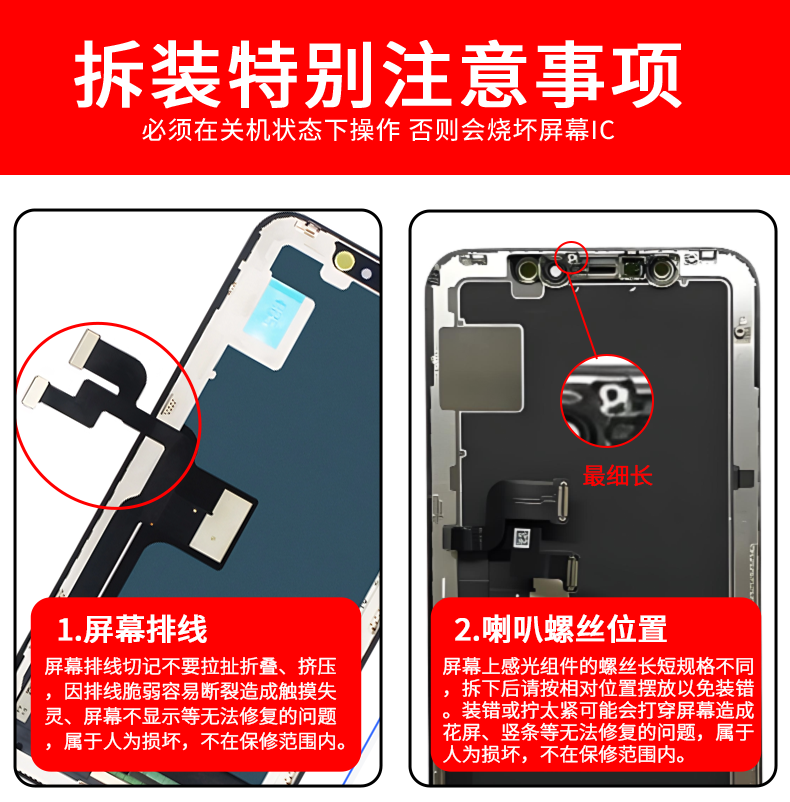 拆装特别注意事项

必须在关机状态下操作 否则会烧坏屏幕IC

最细长

1.屏幕排线

屏幕排线切记不要拉扯折叠、挤压，因排线脆弱容易断裂造成触摸失灵、屏幕不显示等无法修复的问题，属于人为损坏，不在保修范围内。

2.喇叭螺丝位置

屏幕上感光组件的螺丝长短规格不同，拆下后请按相对位置摆放以免装错。装错或拧太紧可能会打穿屏幕造成花屏、竖条等无法修复的问题，属于人为损坏，不在保修范围内。