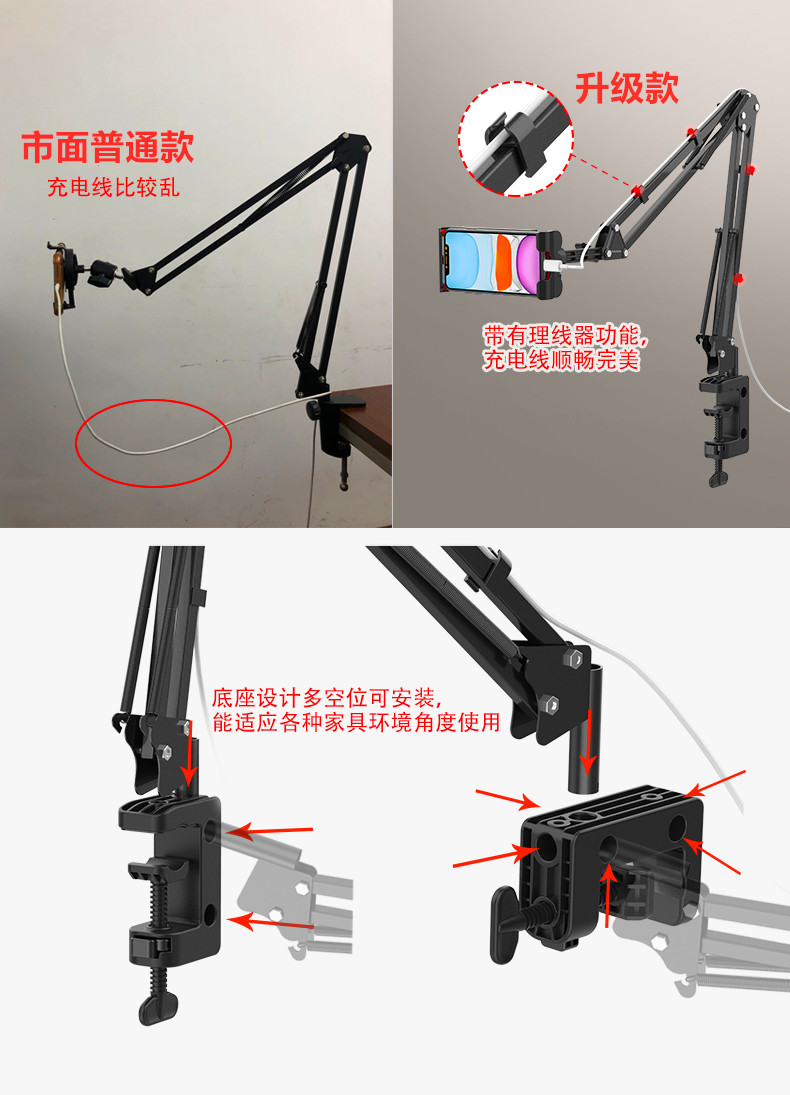 市面普通款
充电线比较乱

升级款

带有理线器功能,
充电线顺畅完美

底座设计多空位可安装,
能适应各种家具环境角度使用