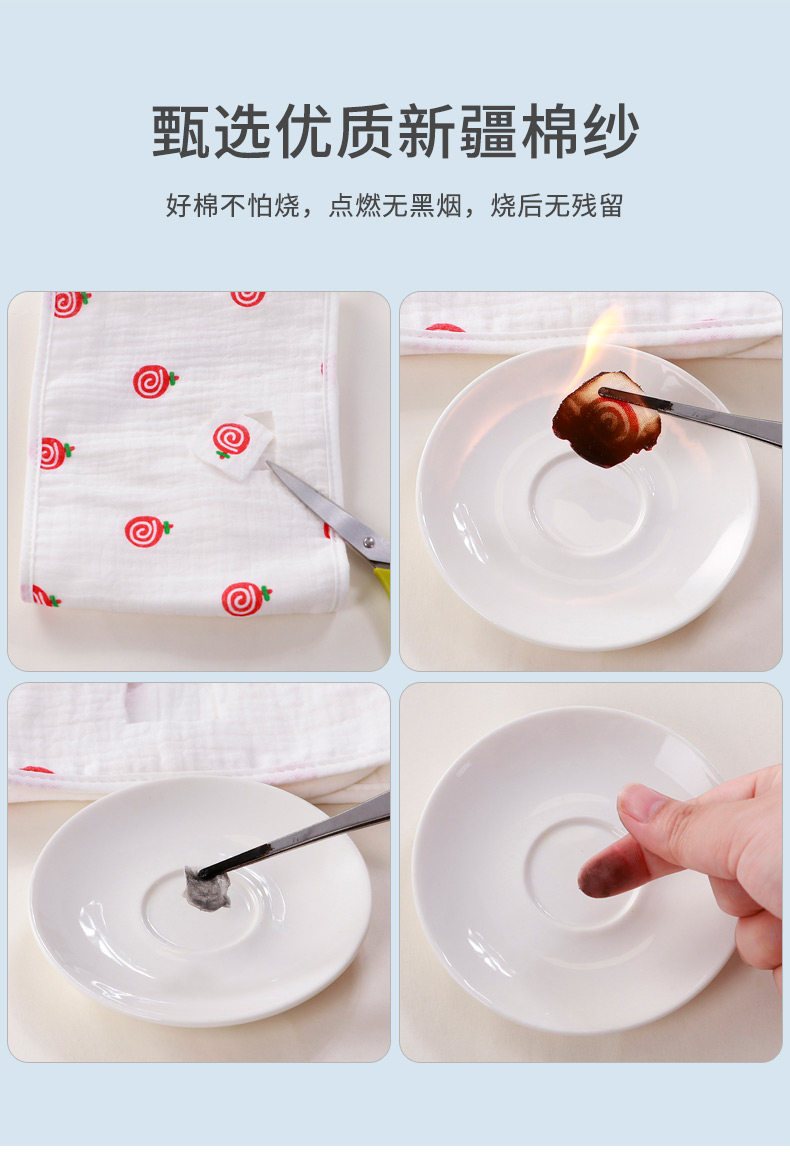 甄选优质新疆棉纱

好棉不怕烧，点燃无黑烟，烧后无残留