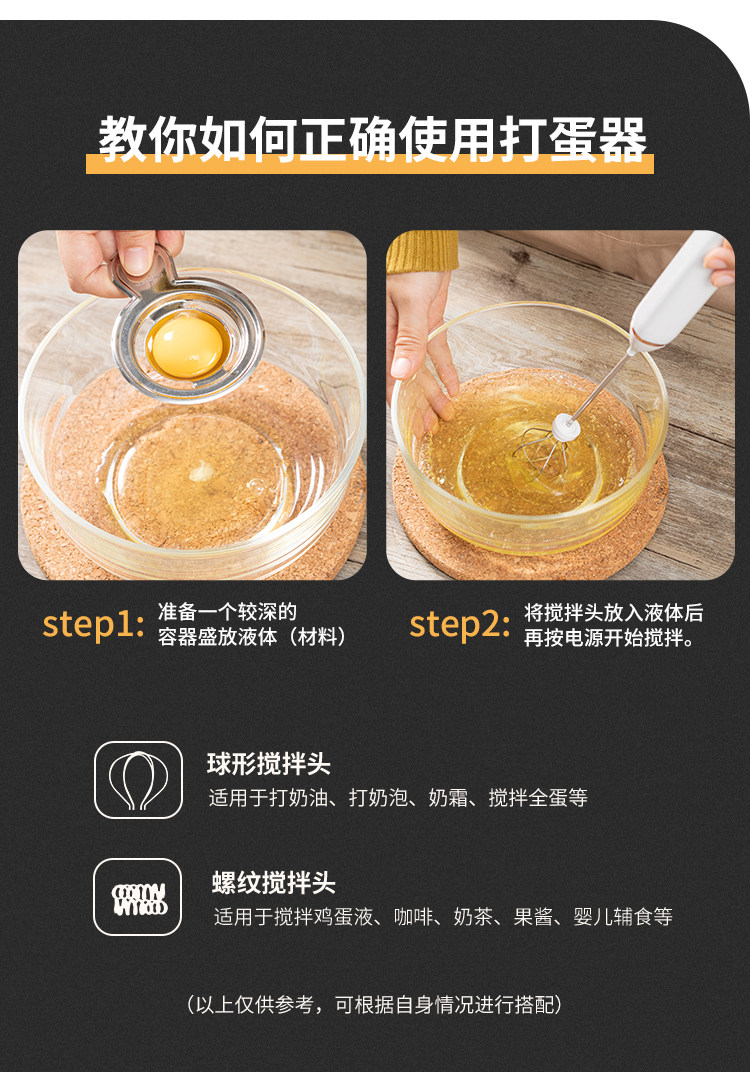 教你如何正确使用打蛋器

step1: 准备一个较深的容器盛放液体（材料）

step2: 将搅拌头放入液体后再按电源开始搅拌。

球形搅拌头
适用于打奶油、打奶泡、奶霜、搅拌全蛋等

螺纹搅拌头
适用于搅拌鸡蛋液、咖啡、奶茶、果酱、婴儿辅食等

（以上仅供参考，可根据自身情况进行搭配）