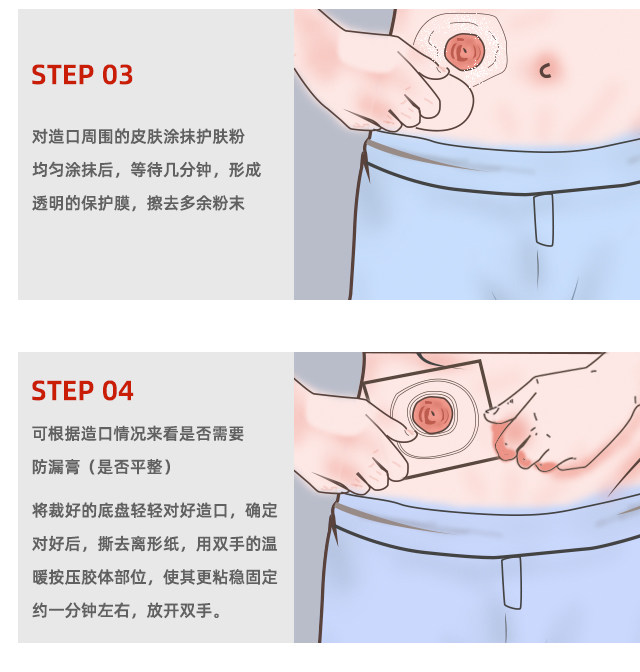 STEP 03

对造口周围的皮肤涂抹护肤粉 均匀涂抹后，等待几分钟，形成透明的保护膜，擦去多余粉末

STEP 04

可根据造口情况来看是否需要防漏膏（是否平整）

将裁好的底盘轻轻对好造口，确定对好后，撕去离形纸，用双手的温暖按压胶体部位，使其更粘稳固定约一分钟左右，放开双手。