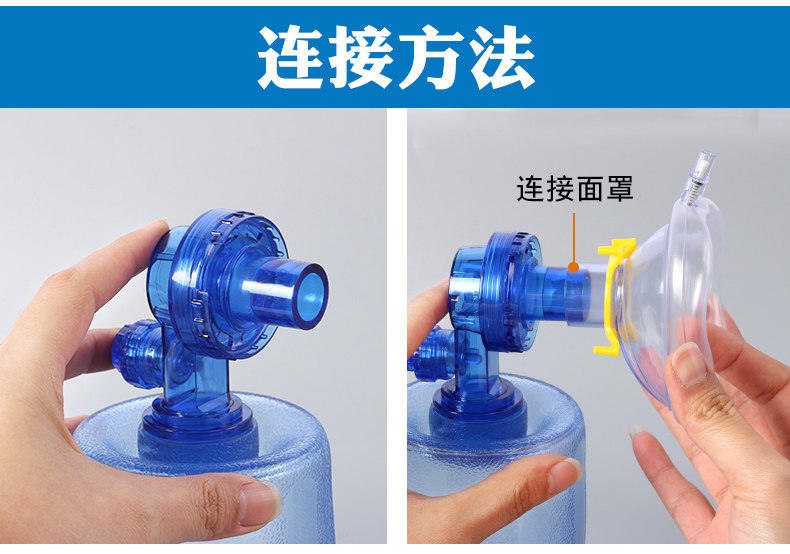 连接方法

连接面罩