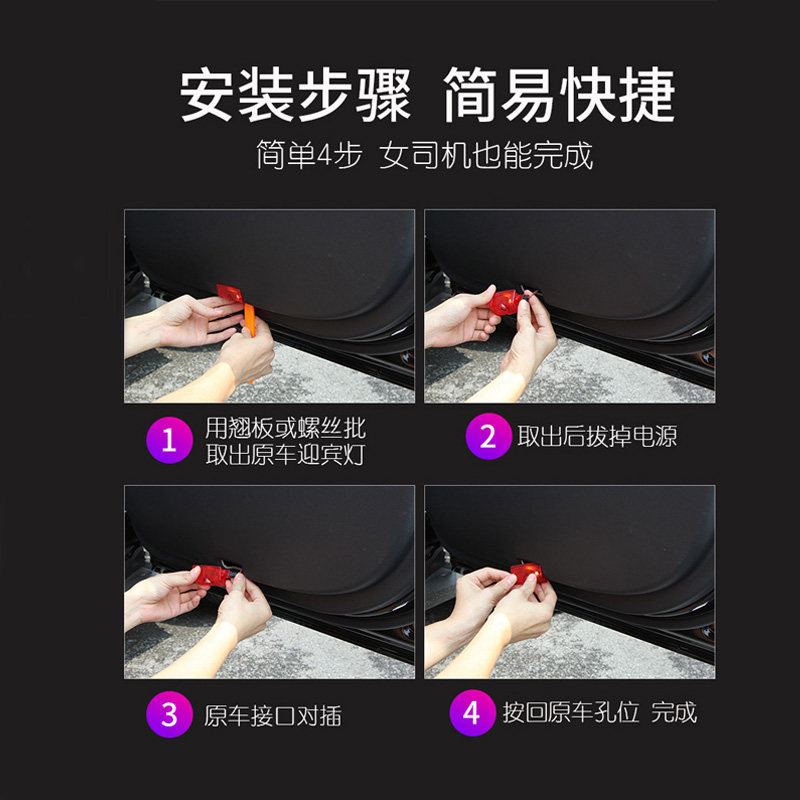 安装步骤 简易快捷

简单4步 女司机也能完成

1 用翘板或螺丝批取出原车迎宾灯

2 取出后拔掉电源

3 原车接口对插

4 按回原车孔位 完成