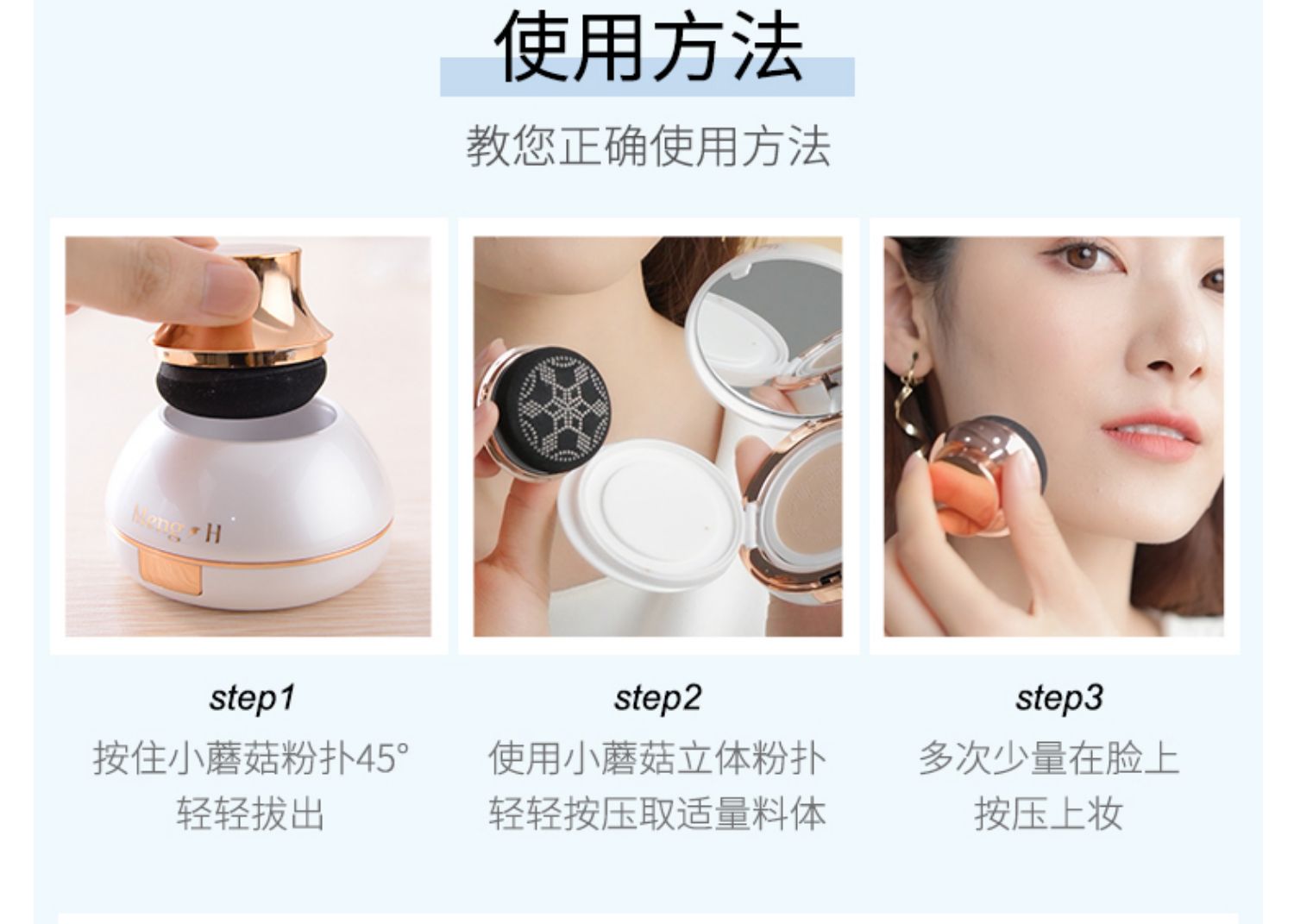 使用方法

教您正确使用方法

Meng H

step1

按住小蘑菇粉扑45°
轻轻拔出

step2

使用小蘑菇立体粉扑
轻轻按压取适量料体

step3

多次少量在脸上
按压上妆