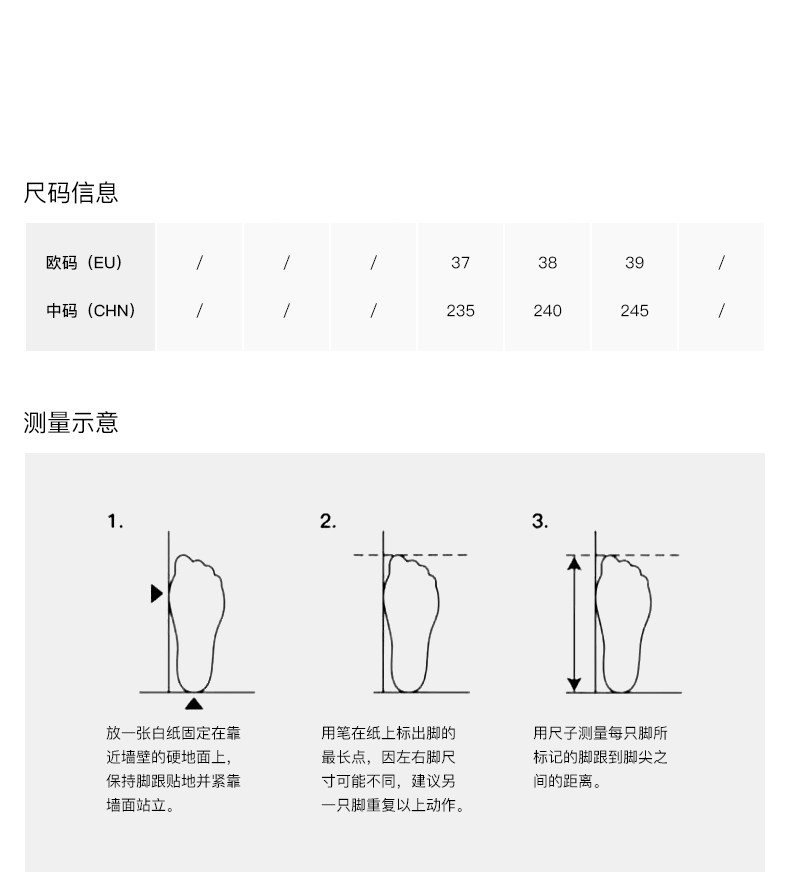 尺码信息

| 欧码（EU） | / | / | / | 37 | 38 | 39 | / |
|---|---|---|---|---|---|---|---|
| 中码（CHN） | / | / | / | 235 | 240 | 245 | / |

测量示意

1.

放一张白纸固定在靠近墙壁的硬地面上，保持脚跟贴地并紧靠墙面站立。

2.

用笔在纸上标出脚的最长点，因左右脚尺寸可能不同，建议另一只脚重复以上动作。

3.

用尺子测量每只脚所标记的脚跟到脚尖之间的距离。