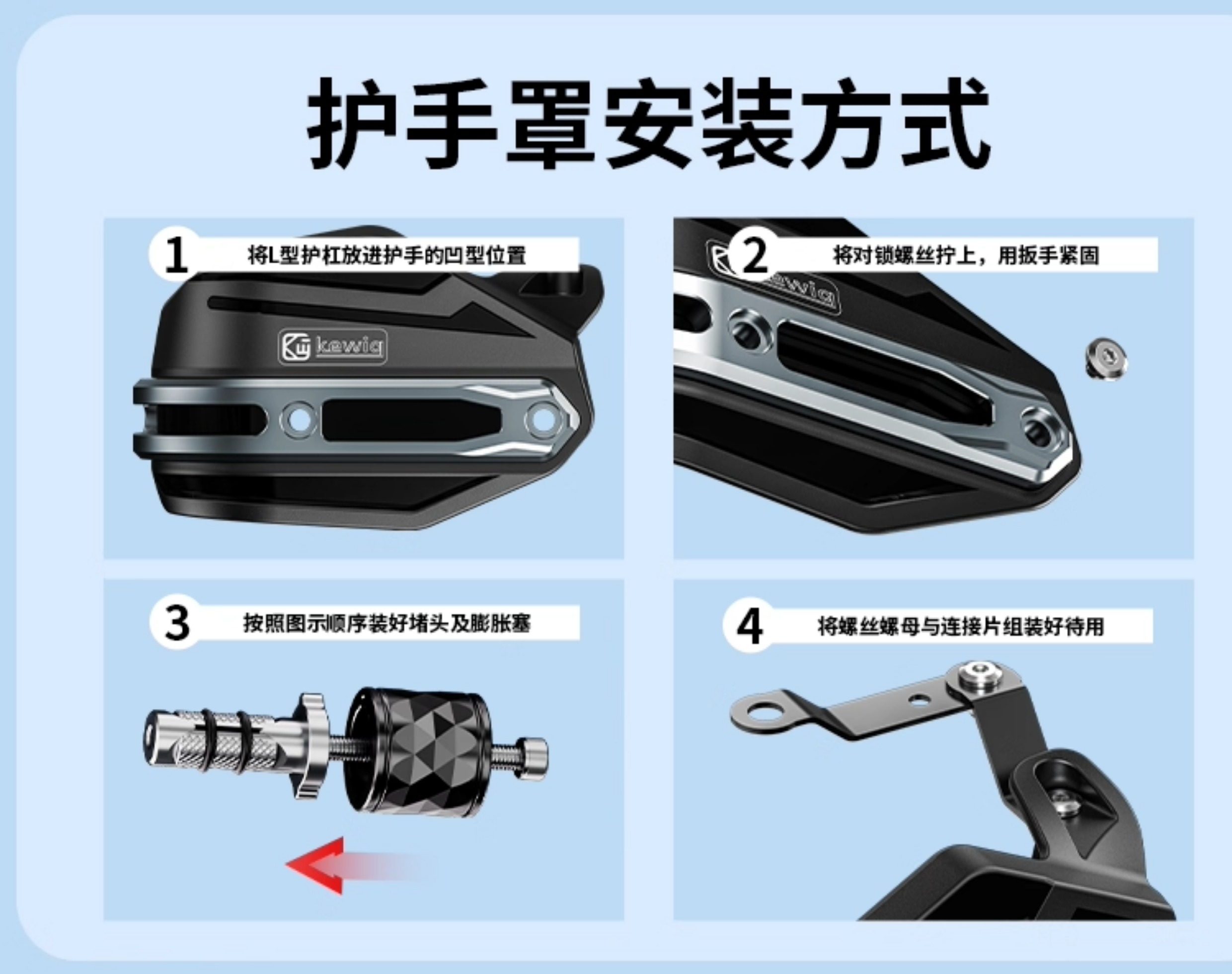 护手罩安装方式

1 将L型护杠放进护手的凹型位置

kewig

2 将对锁螺丝拧上，用扳手紧固

kewig

3 按照图示顺序装好堵头及膨胀塞

4 将螺丝螺母与连接片组装好待用