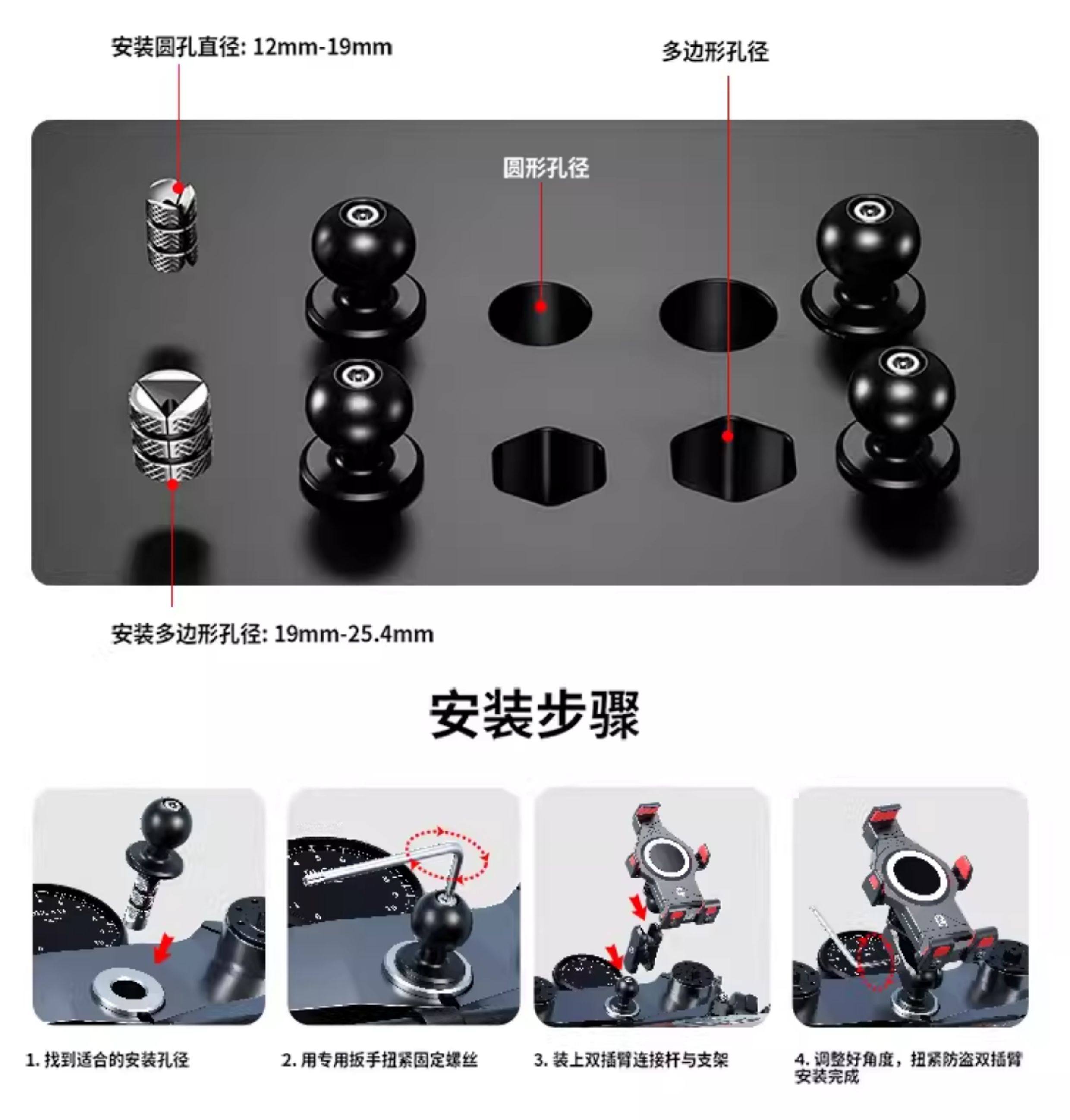 安装圆孔直径: 12mm-19mm

多边形孔径

圆形孔径

安装多边形孔径: 19mm-25.4mm

安装步骤

1. 找到适合的安装孔径

2. 用专用扳手扭紧固定螺丝

3. 装上双插臂连接杆与支架

4. 调整好角度，扭紧防盗双插臂安装完成