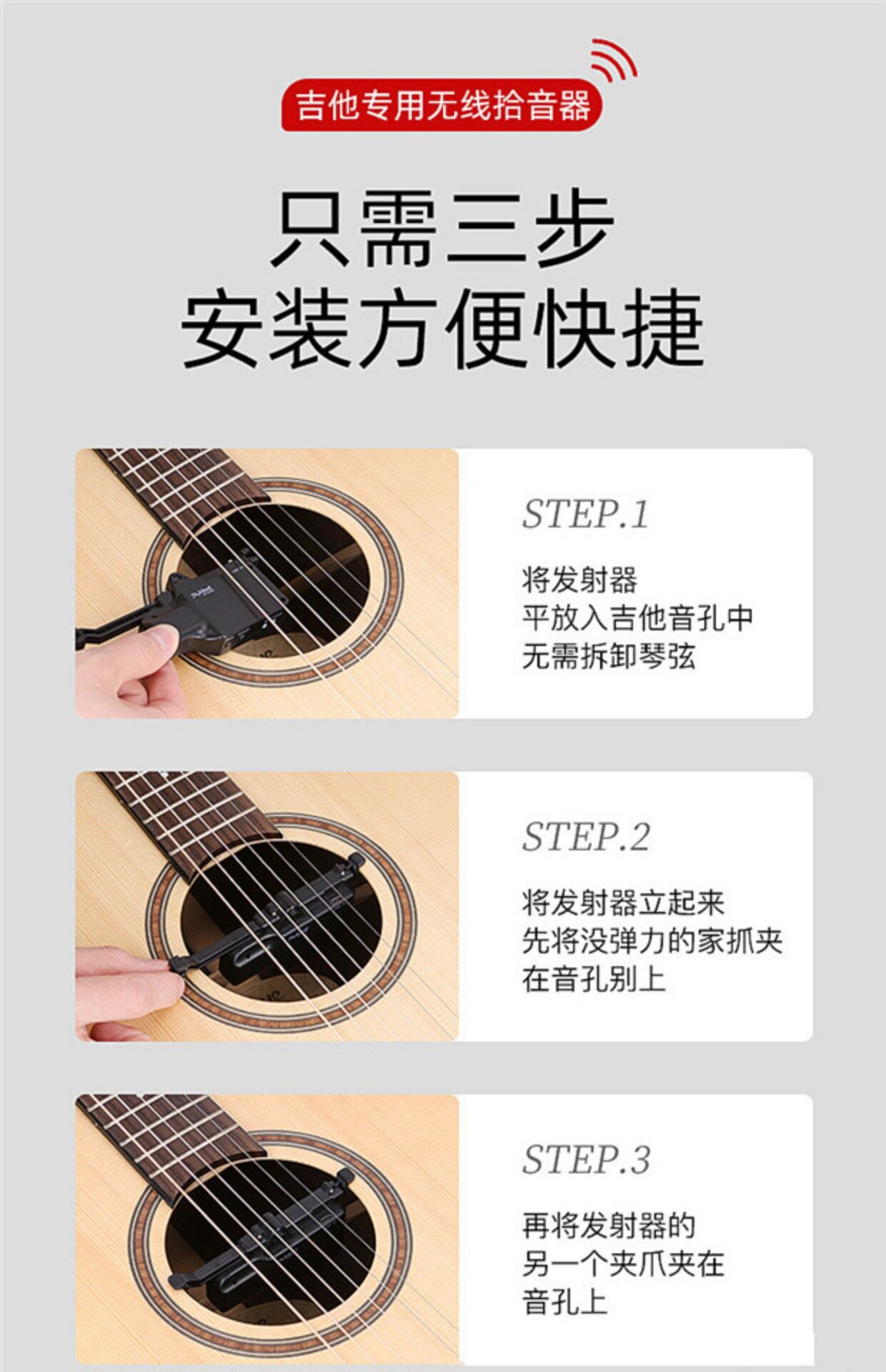 吉他专用无线拾音器

只需三步
安装方便快捷

STEP.1

将发射器
平放入吉他音孔中
无需拆卸琴弦

STEP.2

将发射器立起来
先将没弹力的家抓夹
在音孔别上

STEP.3

再将发射器的
另一个夹爪夹在
音孔上