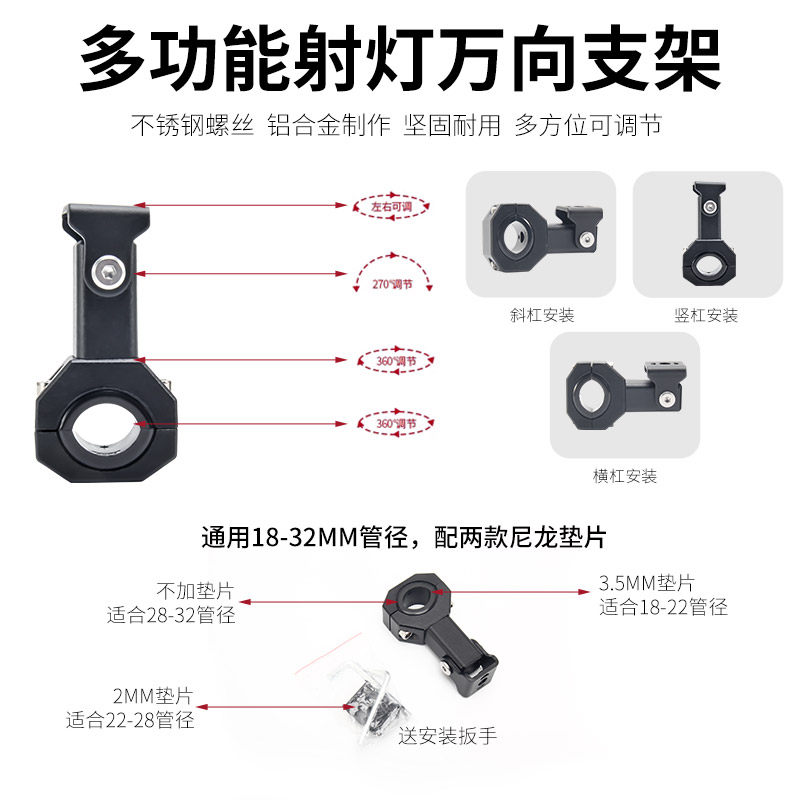 多功能射灯万向支架

不锈钢螺丝 铝合金制作 坚固耐用 多方位可调节

左右可调

270°调节

360°调节

360°调节

斜杠安装

竖杠安装

横杠安装

通用18-32MM管径，配两款尼龙垫片

不加垫片
适合28-32管径

3.5MM垫片
适合18-22管径

2MM垫片
适合22-28管径

送安装扳手