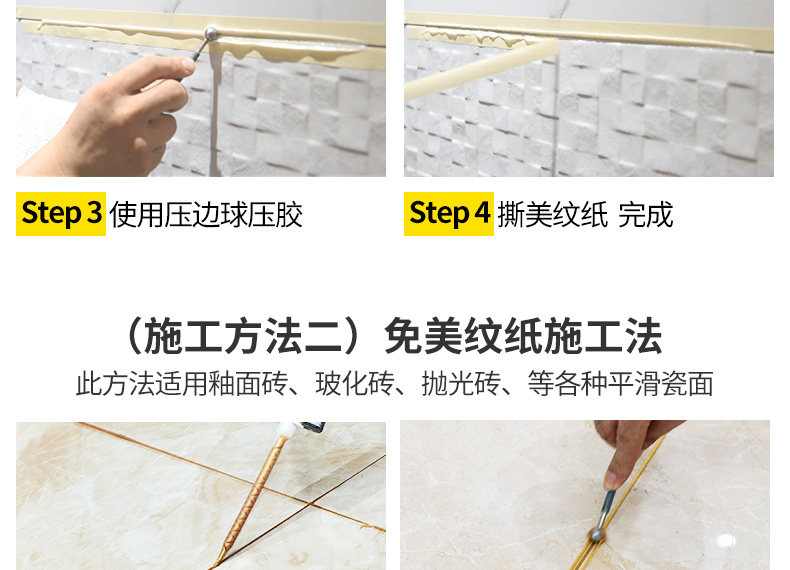 Step 3 使用压边球压胶

Step 4 撕美纹纸 完成

（施工方法二）免美纹纸施工法

此方法适用釉面砖、玻化砖、抛光砖、等各种平滑瓷面